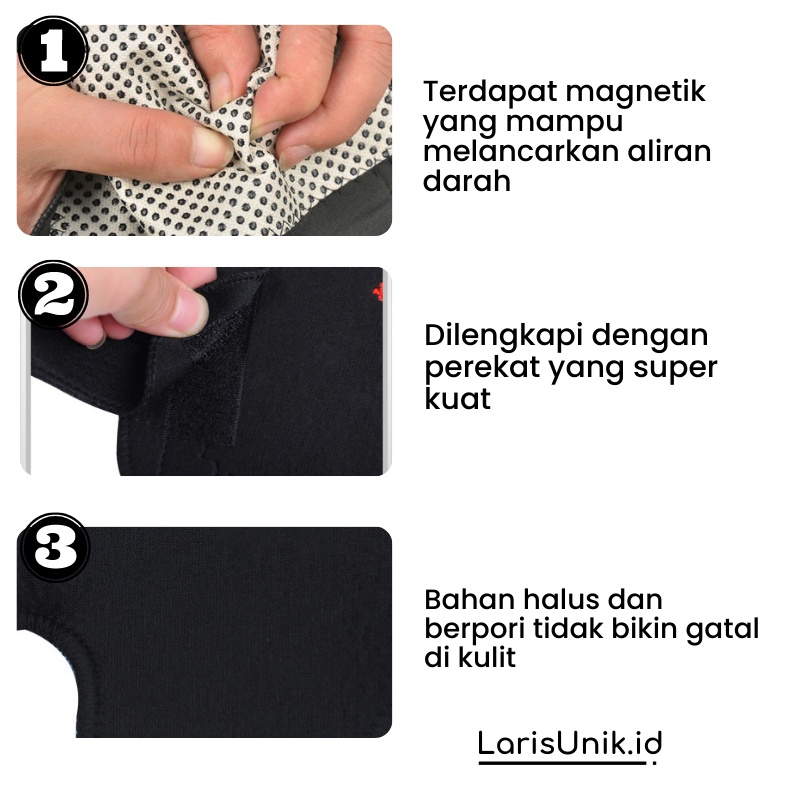 1

Terdapat magnetik yang mampu melancarkan aliran darah

2

Dilengkapi dengan perekat yang super kuat

3

Bahan halus dan berpori tidak bikin gatal di kulit

LarisUnik.id