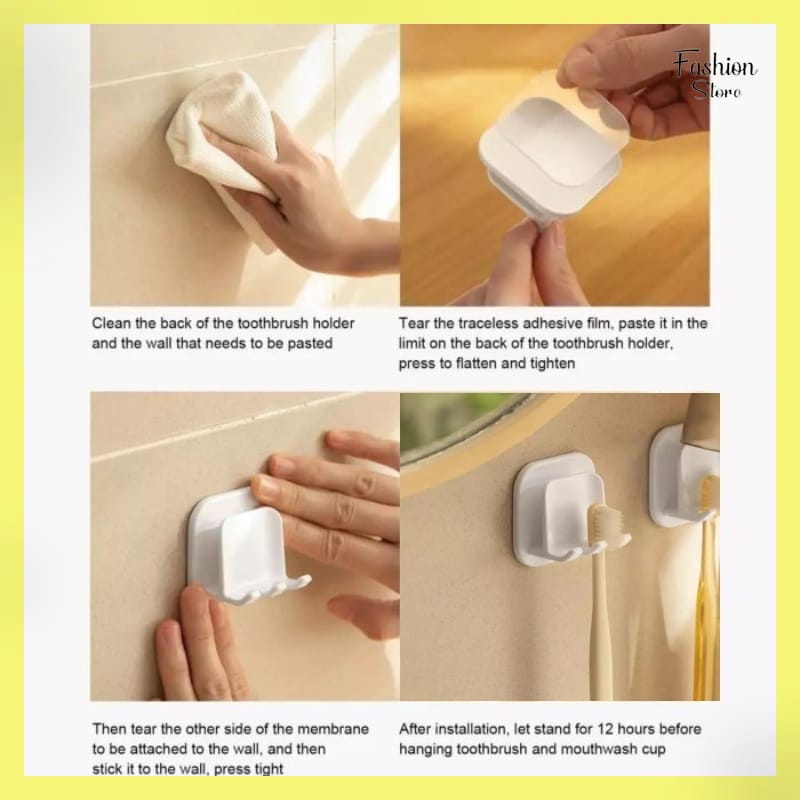 Fashion Store

Clean the back of the toothbrush holder and the wall that needs to be pasted

Tear the traceless adhesive film, paste it in the limit on the back of the toothbrush holder, press to flatten and tighten

Then tear the other side of the membrane to be attached to the wall, and then stick it to the wall, press tight

After installation, let stand for 12 hours before hanging toothbrush and mouthwash cup