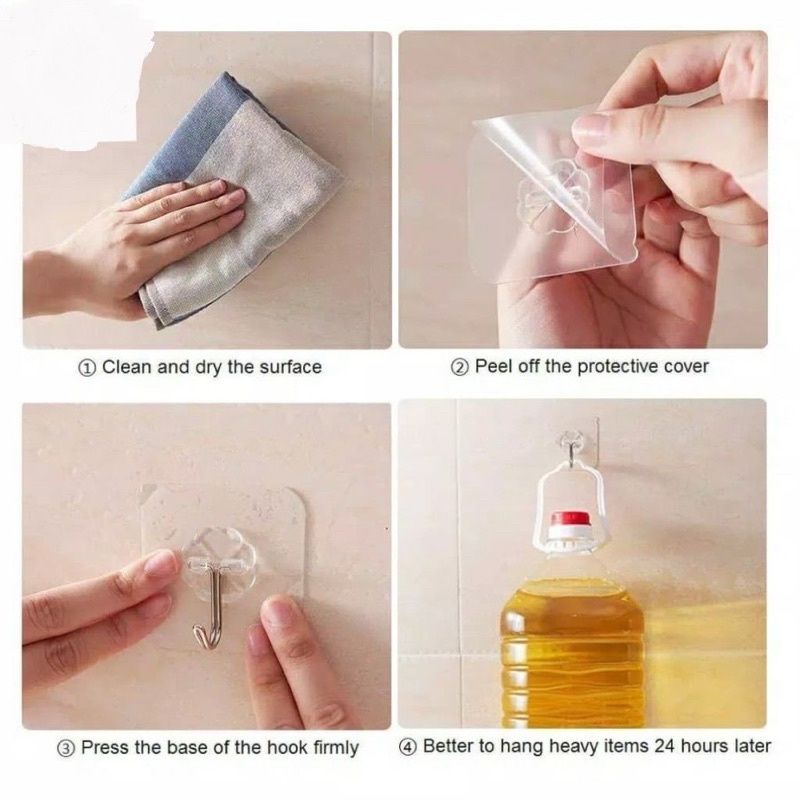 ① Clean and dry the surface

② Peel off the protective cover

③ Press the base of the hook firmly

④ Better to hang heavy items 24 hours later