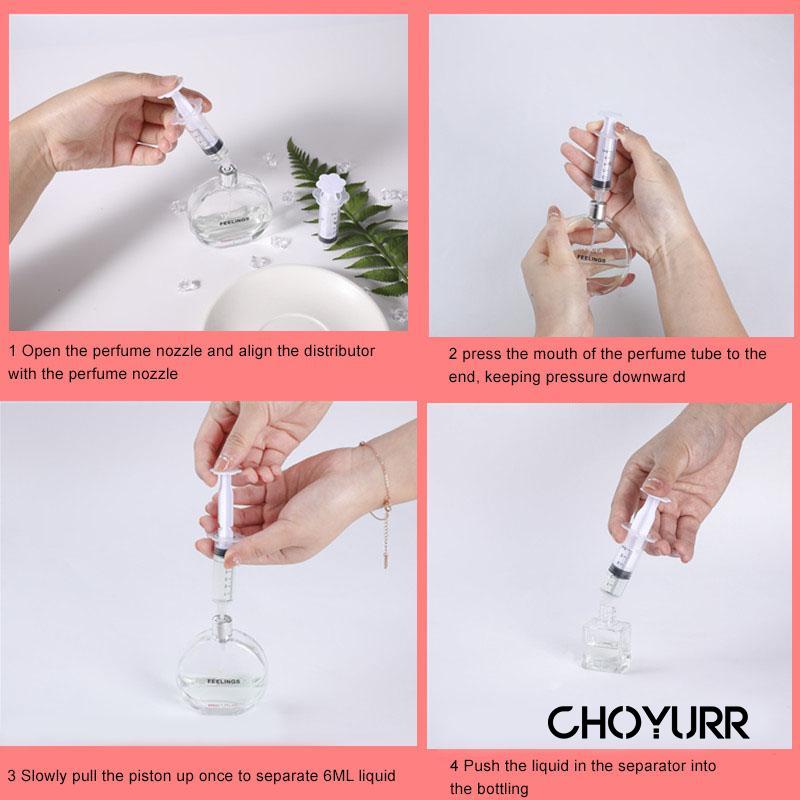 FEELINGS

1 Open the perfume nozzle and align the distributor with the perfume nozzle

FEELINGS

2 press the mouth of the perfume tube to the end, keeping pressure downward

FEELINGS

3 Slowly pull the piston up once to separate 6ML liquid

CHOYURR

4 Push the liquid in the separator into the bottling