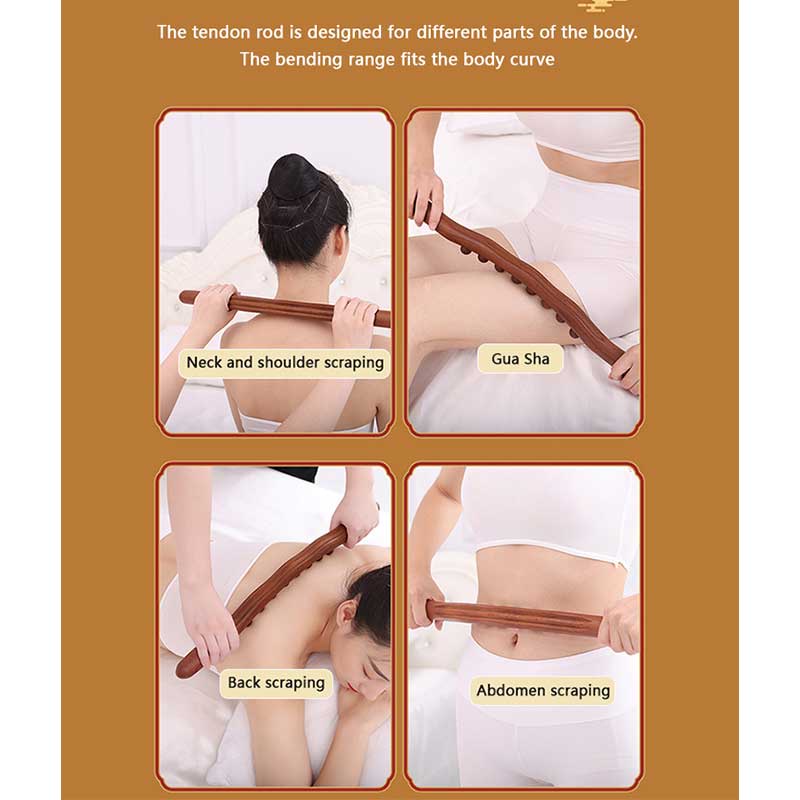 The tendon rod is designed for different parts of the body.
The bending range fits the body curve

Neck and shoulder scraping

Gua Sha

Back scraping

Abdomen scraping