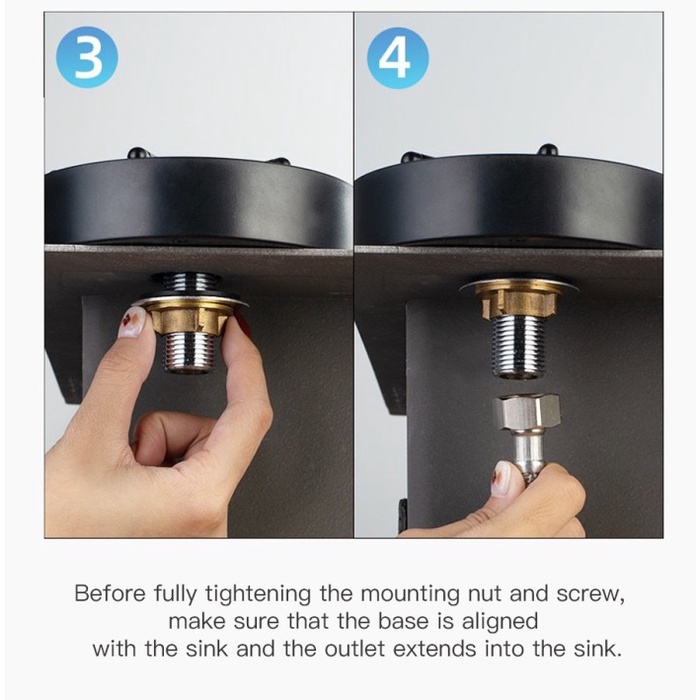 3

4

Before fully tightening the mounting nut and screw, make sure that the base is aligned with the sink and the outlet extends into the sink.