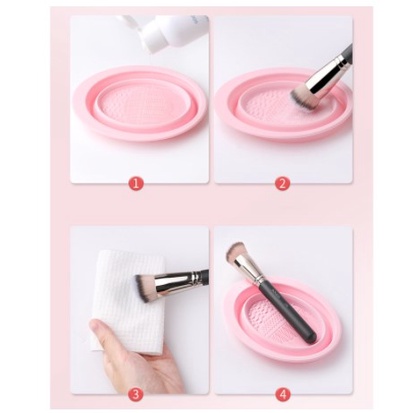 1

2

3

4