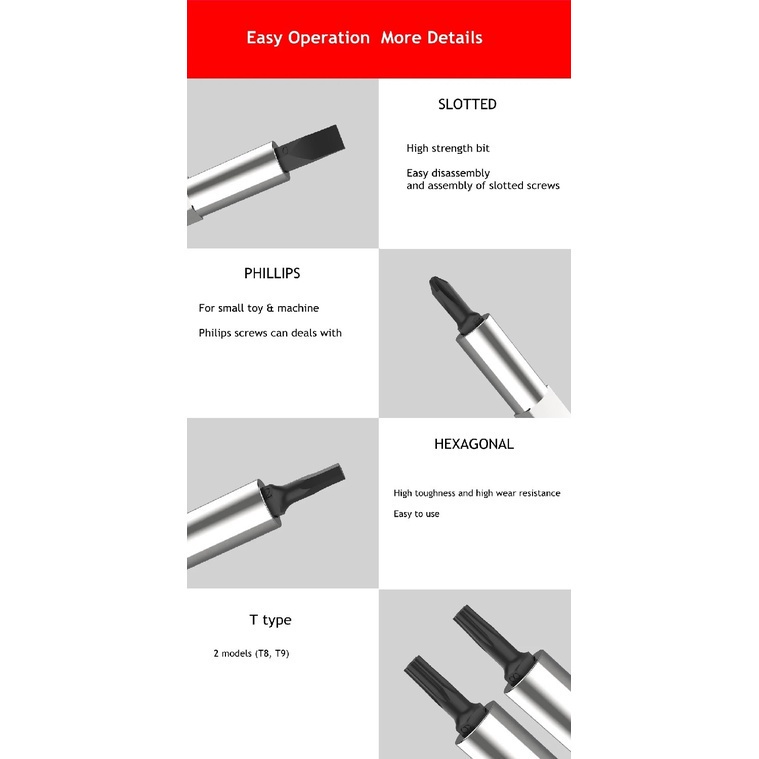 Easy Operation More Details

SLOTTED

High strength bit

Easy disassembly and assembly of slotted screws

PHILLIPS

For small toy & machine

Philips screws can deals with

HEXAGONAL

High toughness and high wear resistance

Easy to use

T type

2 models (T8, T9)