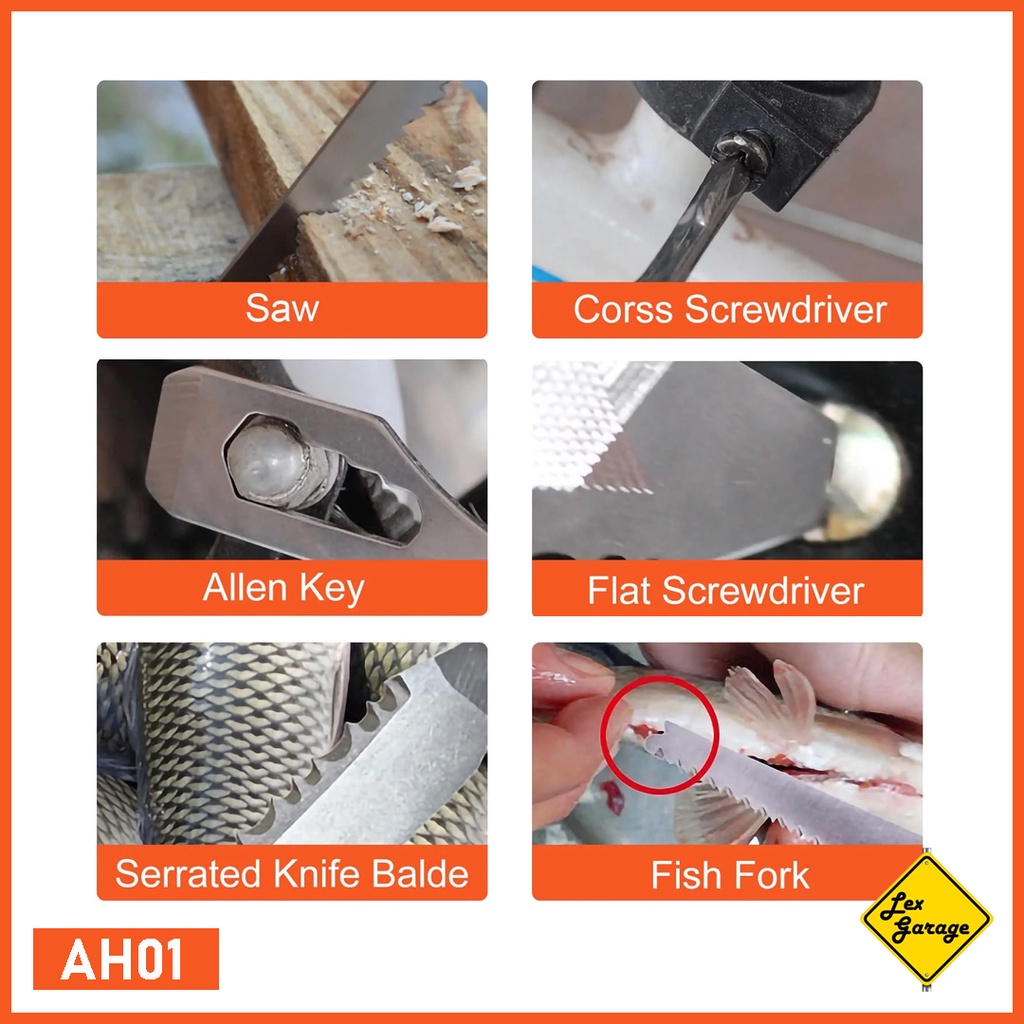 Saw

Corss Screwdriver

Allen Key

Flat Screwdriver

Serrated Knife Balde

Fish Fork

AH01

Lex Garage