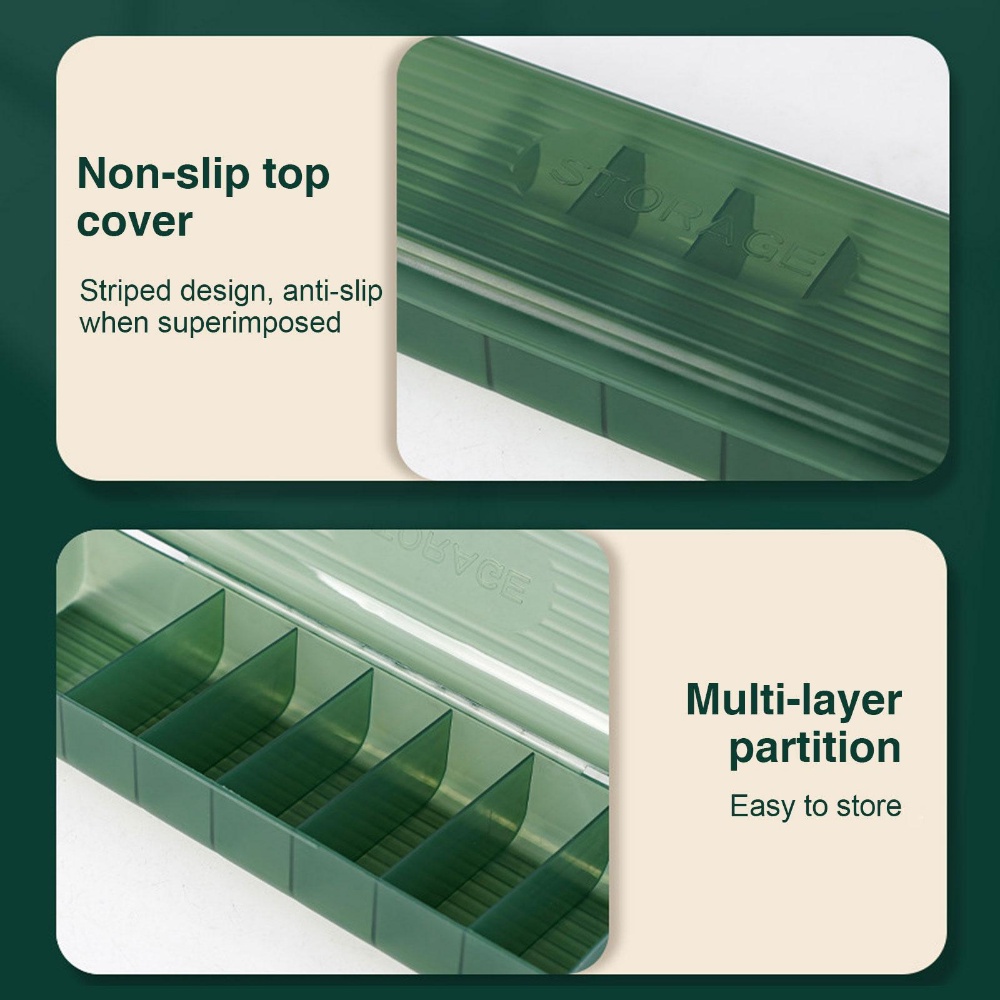 Non-slip top cover

Striped design, anti-slip when superimposed

STORAGE

STORAGE

Multi-layer partition

Easy to store