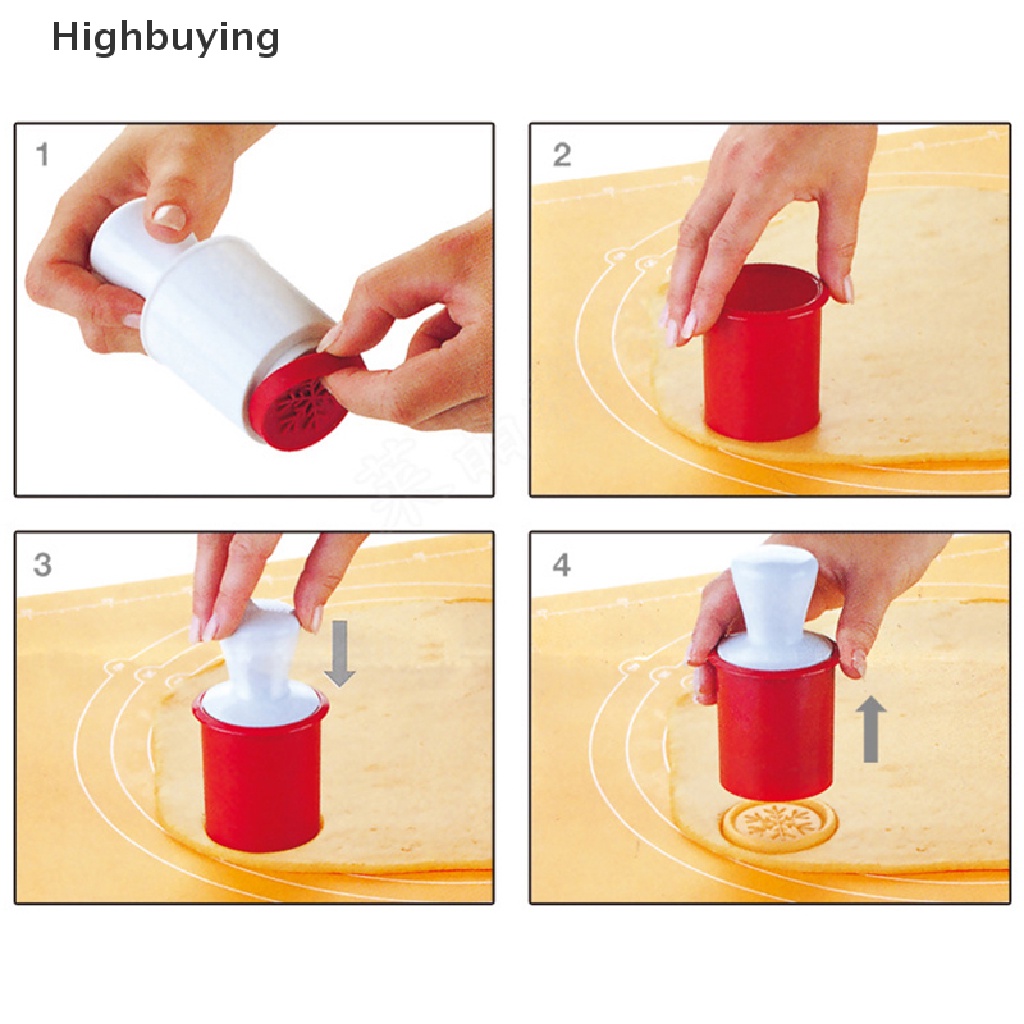 Highbuying

1

2

3

4