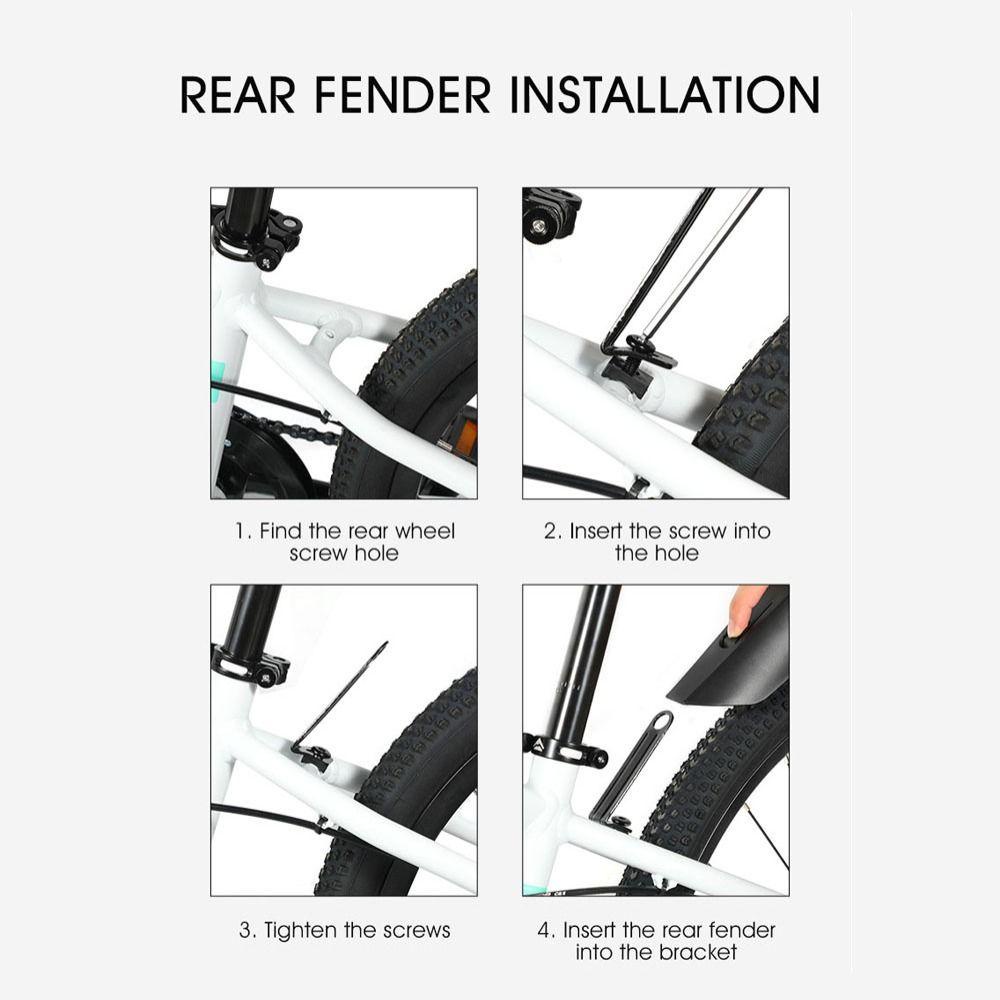 REAR FENDER INSTALLATION

1. Find the rear wheel screw hole

2. Insert the screw into the hole

3. Tighten the screws

4. Insert the rear fender into the bracket