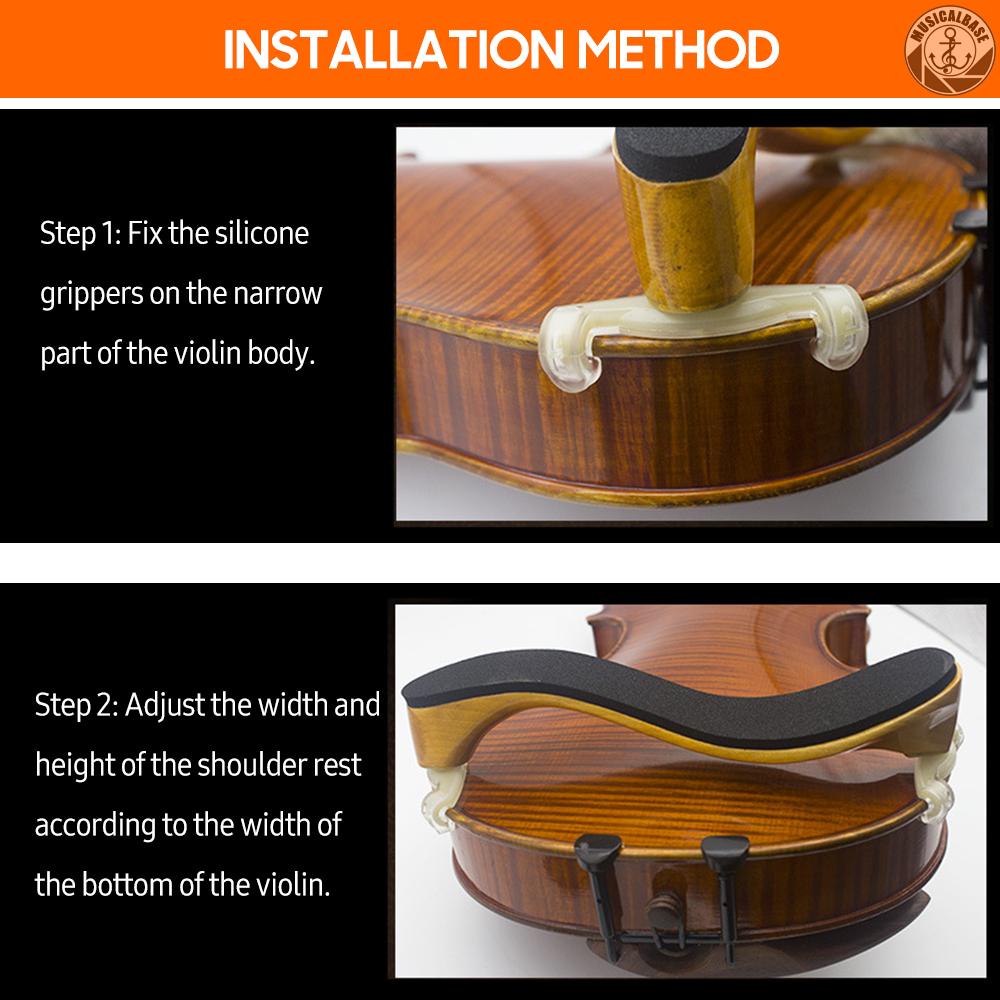 INSTALLATION METHOD

MUSICALBASE

Step 1: Fix the silicone grippers on the narrow part of the violin body.

Step 2: Adjust the width and height of the shoulder rest according to the width of the bottom of the violin.