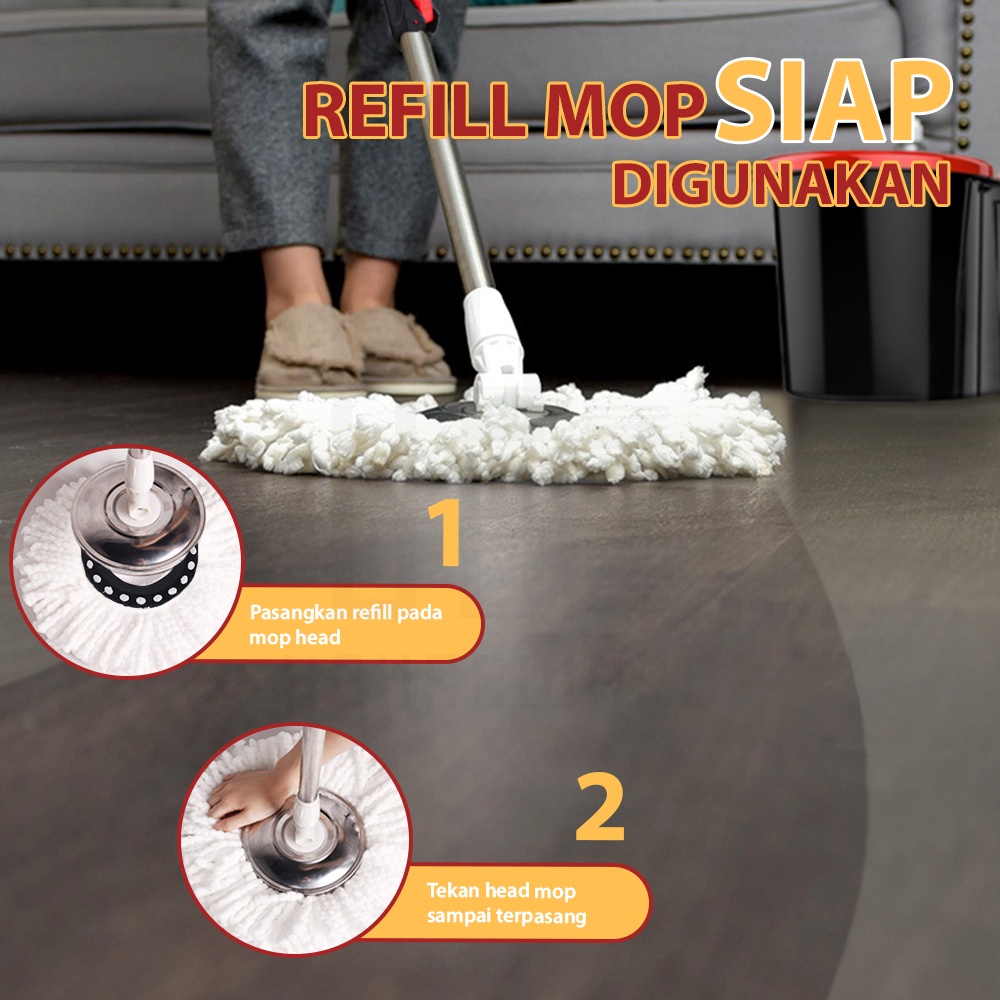 REFILL MOP SIAP DIGUNAKAN

1

Pasangkan refill pada mop head

2

Tekan head mop sampai terpasang