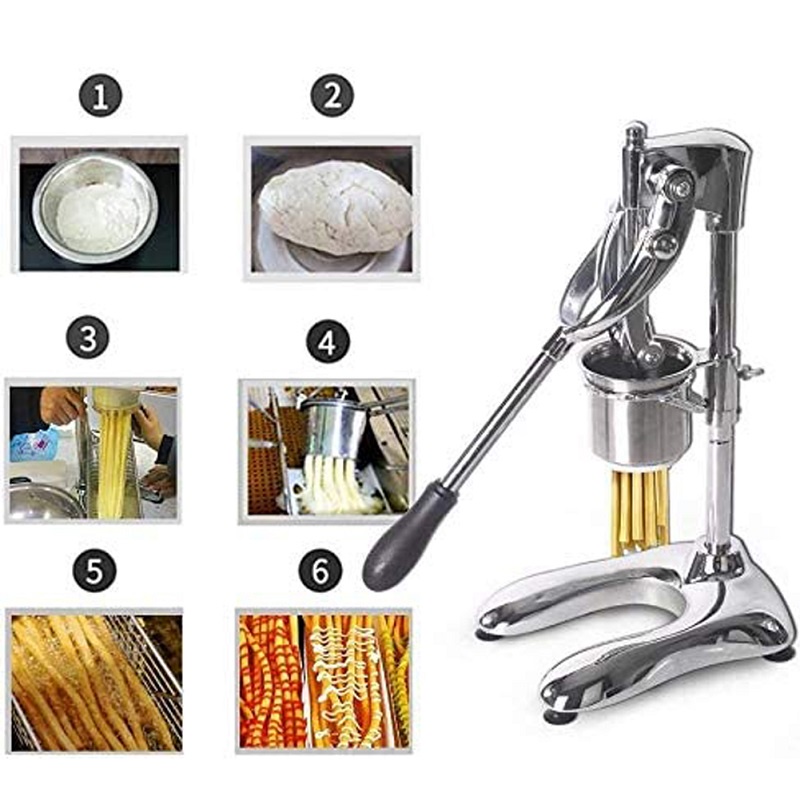 1
2
3
4
5
6