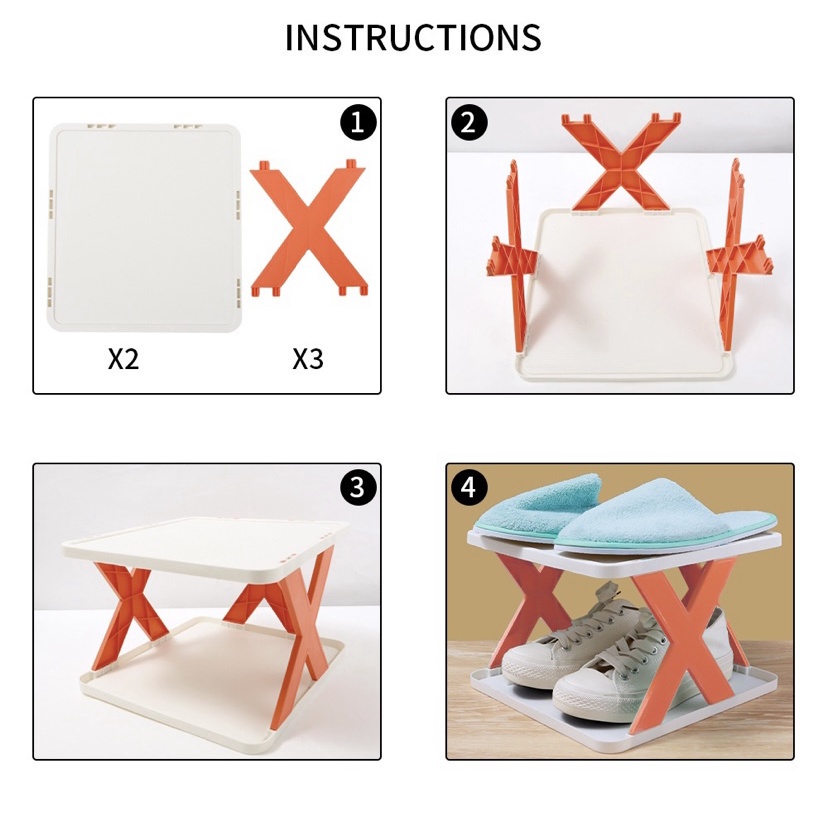 INSTRUCTIONS

1

X2

X3

2

3

4