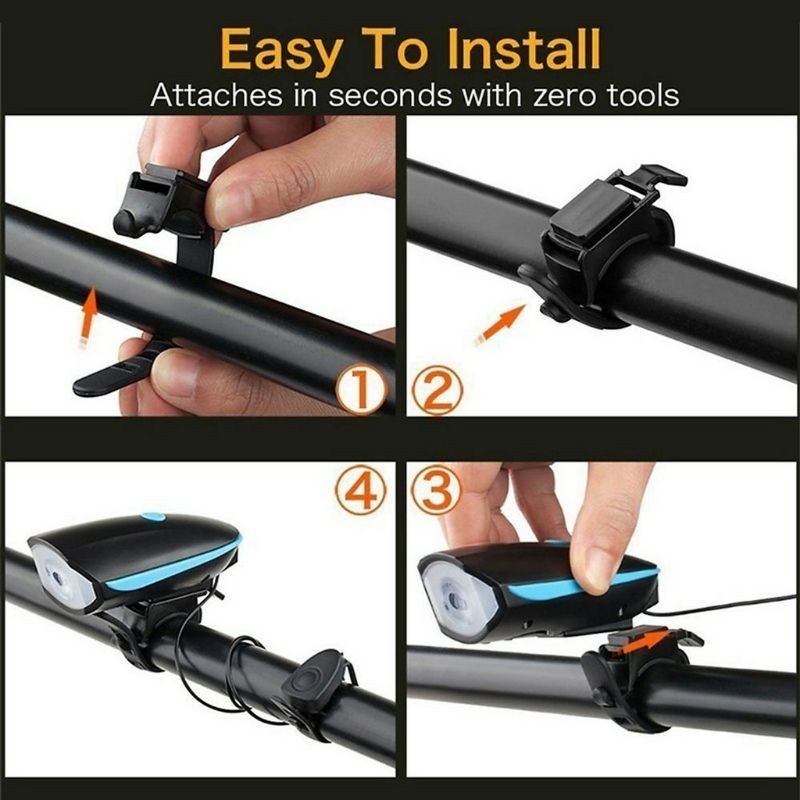 Easy To Install
Attaches in seconds with zero tools

①

②

④

③