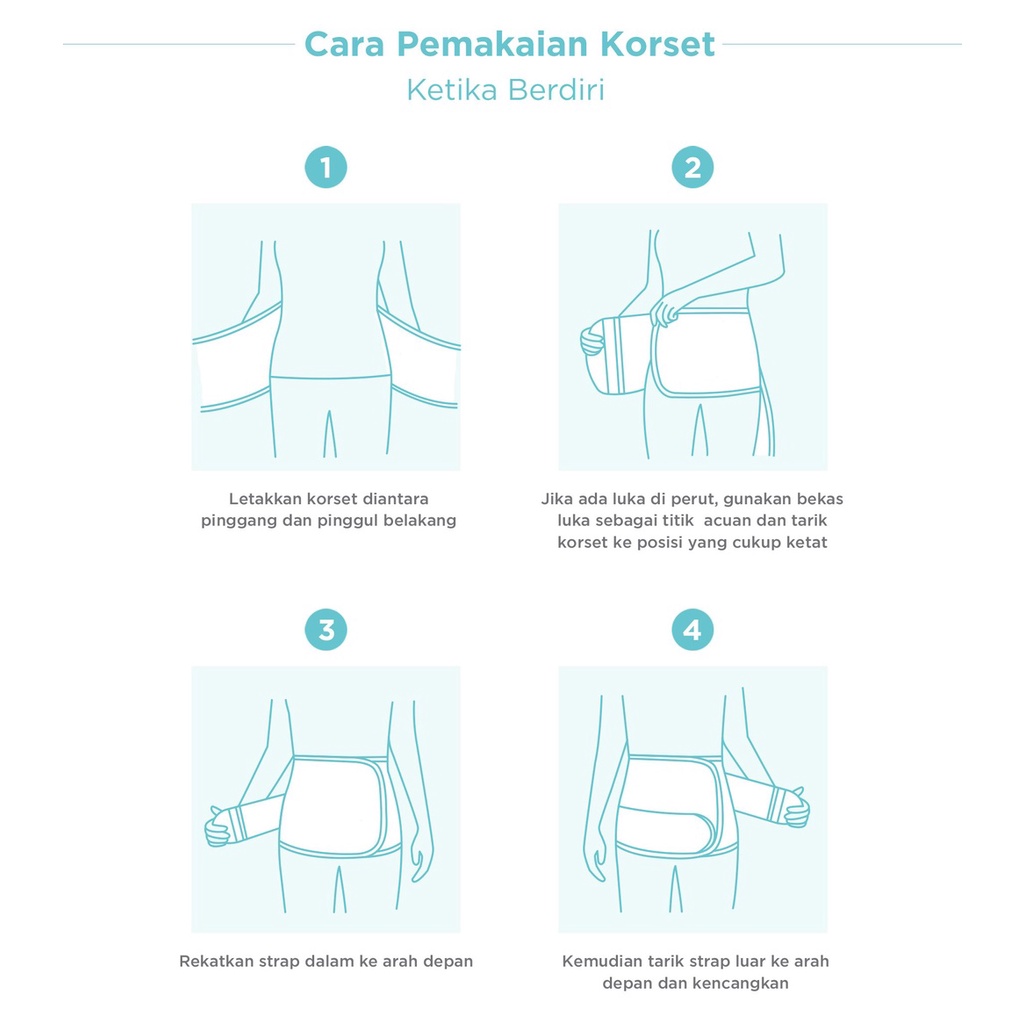 Cara Pemakaian Korset
Ketika Berdiri

1

Letakkan korset diantara pinggang dan pinggul belakang

2

Jika ada luka di perut, gunakan bekas luka sebagai titik  acuan dan tarik korset ke posisi yang cukup ketat

3

Rekatkan strap dalam ke arah depan

4

Kemudian tarik strap luar ke arah depan dan kencangkan