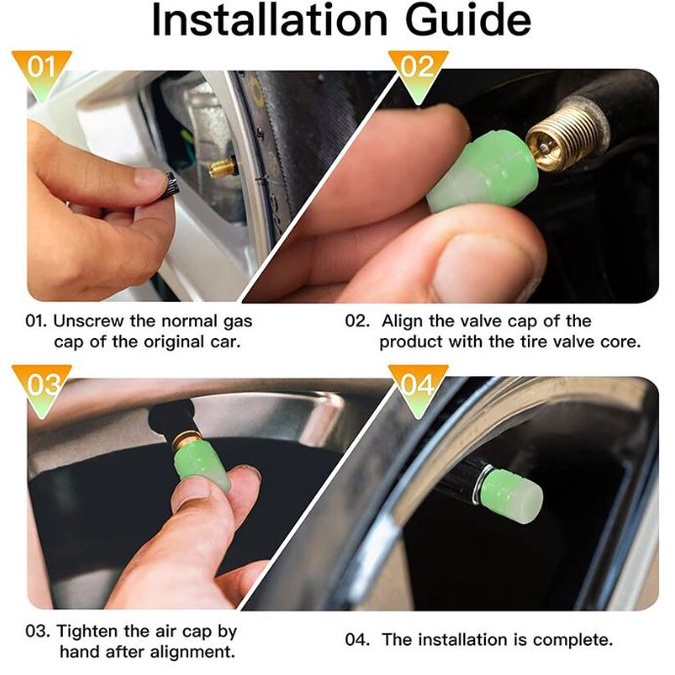 Installation Guide

01

02

01. Unscrew the normal gas cap of the original car.

02. Align the valve cap of the product with the tire valve core.

03

04

03. Tighten the air cap by hand after alignment.

04. The installation is complete.