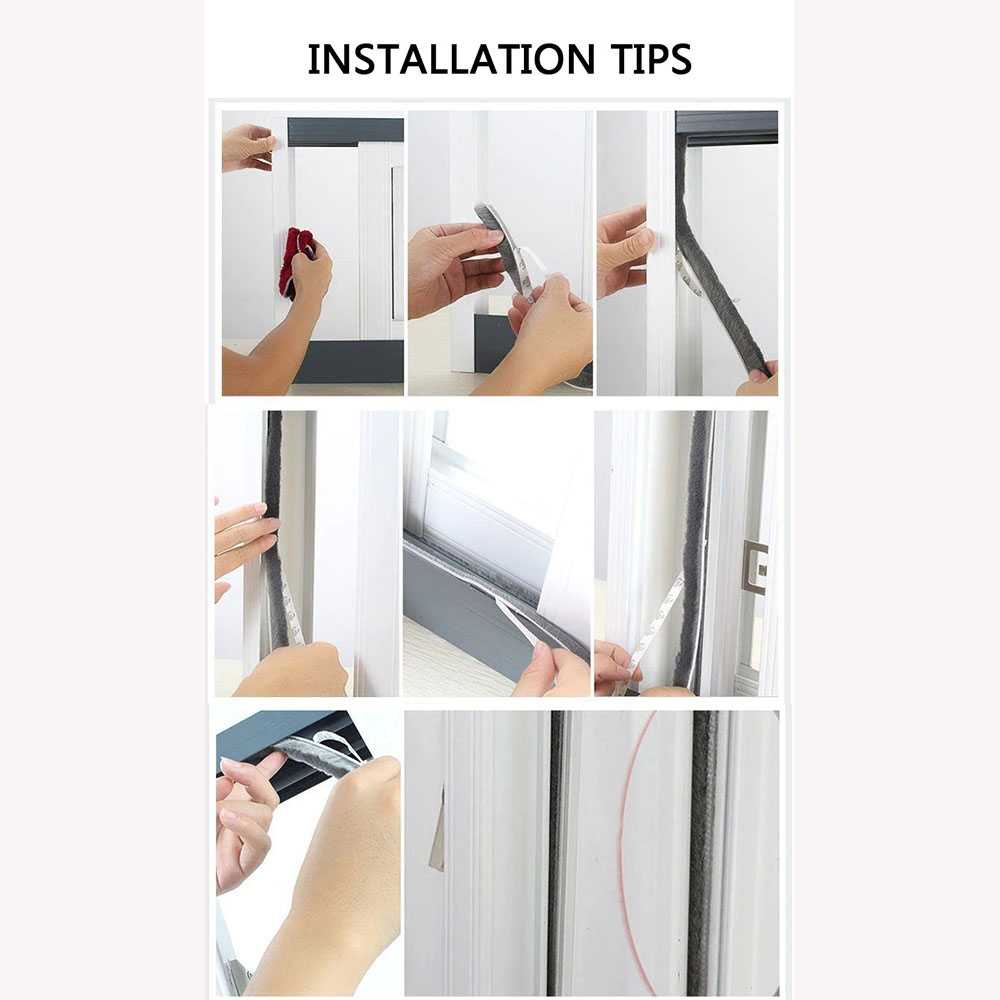 INSTALLATION TIPS