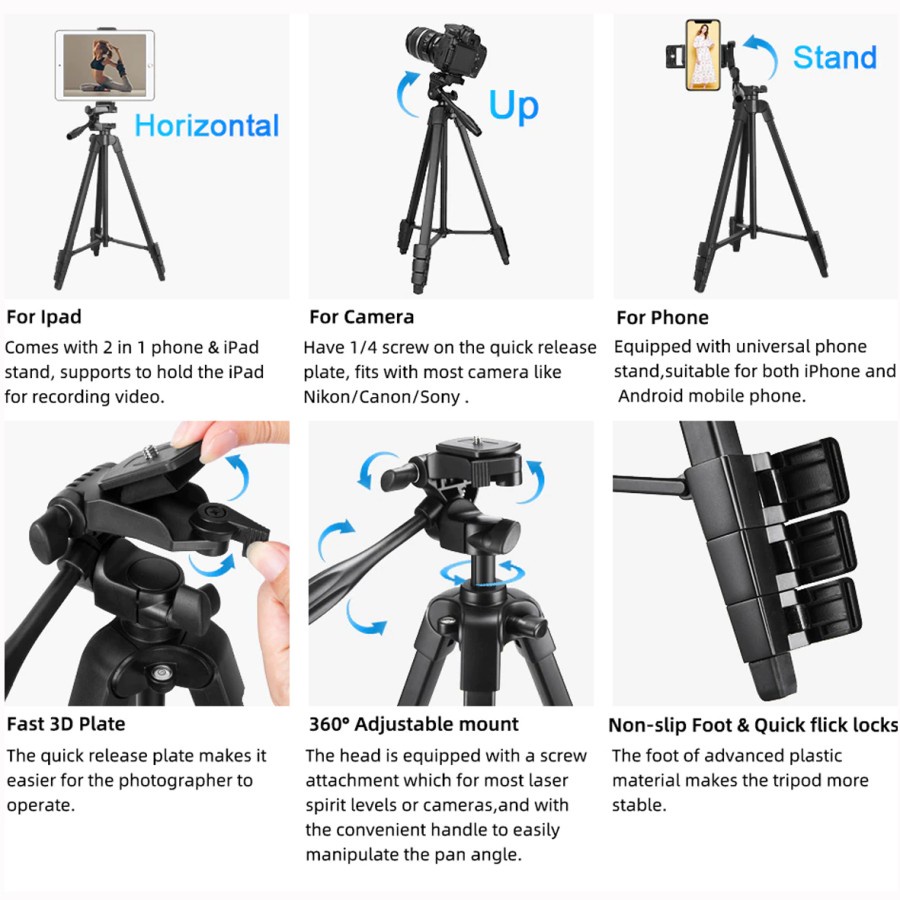 Horizontal

For Ipad
Comes with 2 in 1 phone & iPad stand, supports to hold the iPad for recording video.

Up

For Camera
Have 1/4 screw on the quick release plate, fits with most camera like Nikon/Canon/Sony .

Stand

For Phone
Equipped with universal phone stand,suitable for both iPhone and Android mobile phone.

Fast 3D Plate
The quick release plate makes it easier for the photographer to operate.

360° Adjustable mount
The head is equipped with a screw attachment which for most laser spirit levels or cameras,and with the convenient handle to easily manipulate the pan angle.

Non-slip Foot & Quick flick locks
The foot of advanced plastic material makes the tripod more stable.