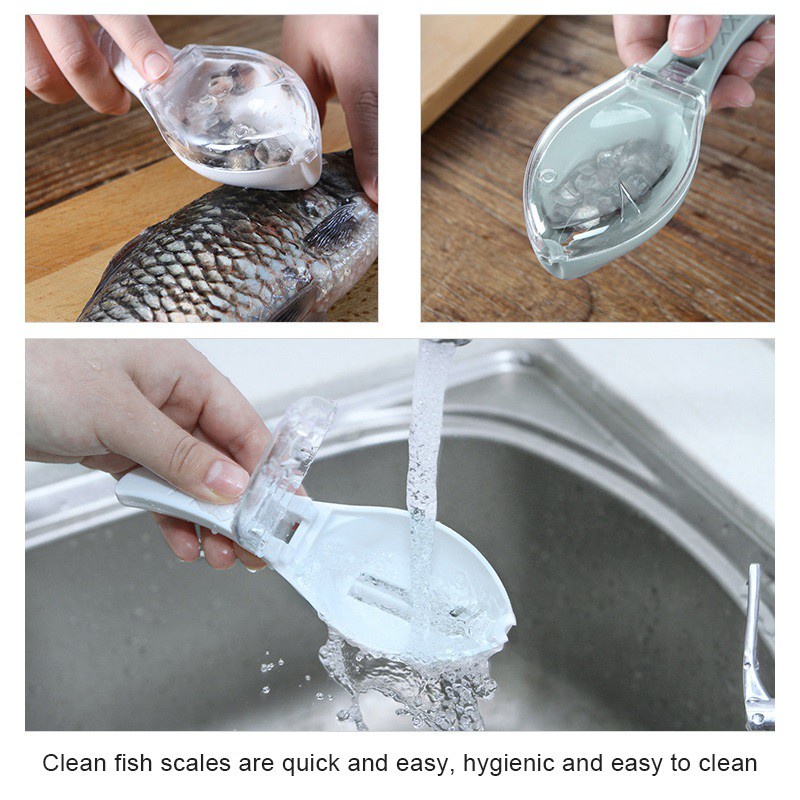 Clean fish scales are quick and easy, hygienic and easy to clean