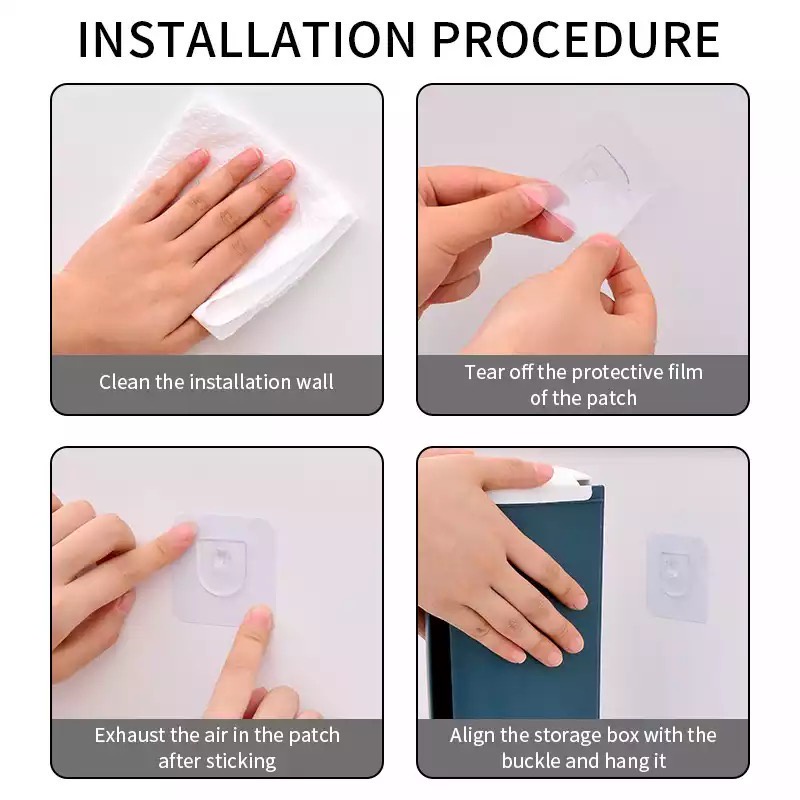 INSTALLATION PROCEDURE

Clean the installation wall

Tear off the protective film of the patch

Exhaust the air in the patch after sticking

Align the storage box with the buckle and hang it