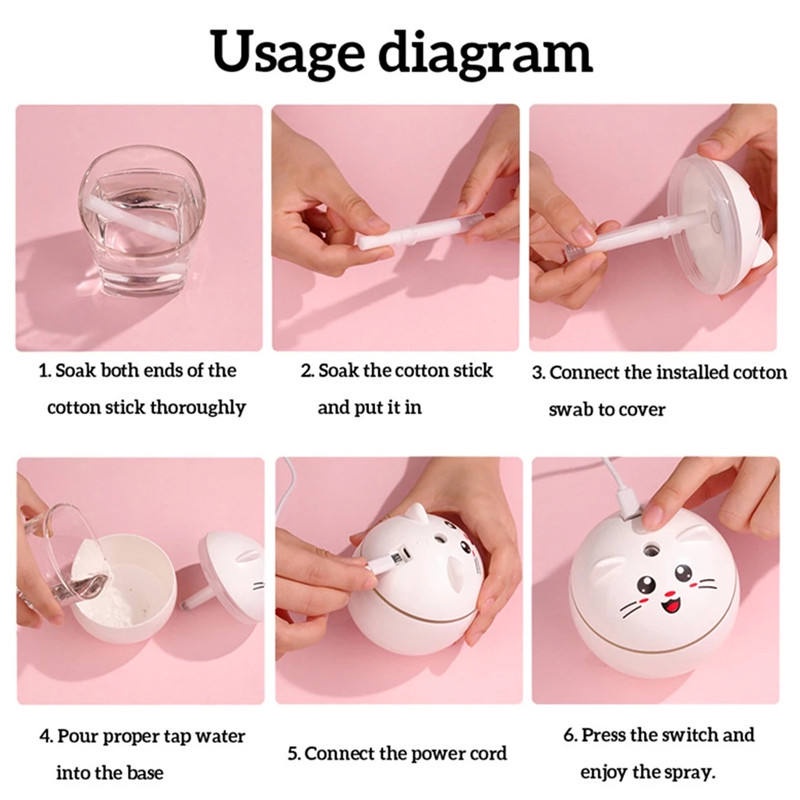 Usage diagram

1. Soak both ends of the cotton stick thoroughly

2. Soak the cotton stick and put it in

3. Connect the installed cotton swab to cover

4. Pour proper tap water into the base

5. Connect the power cord

6. Press the switch and enjoy the spray.