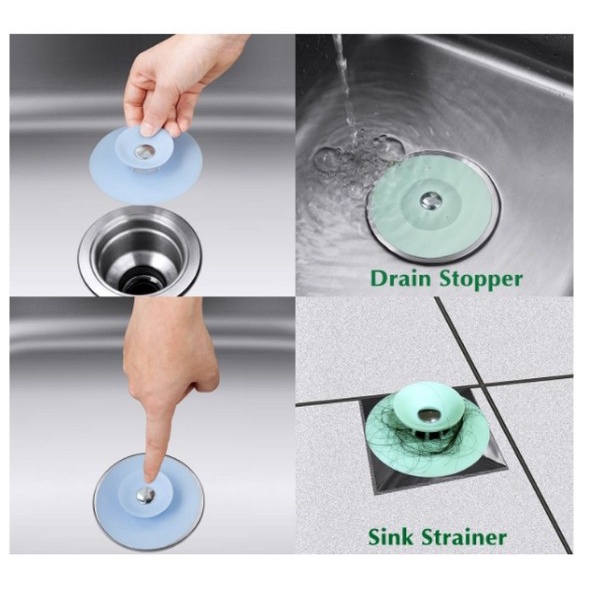 Drain Stopper

Sink Strainer