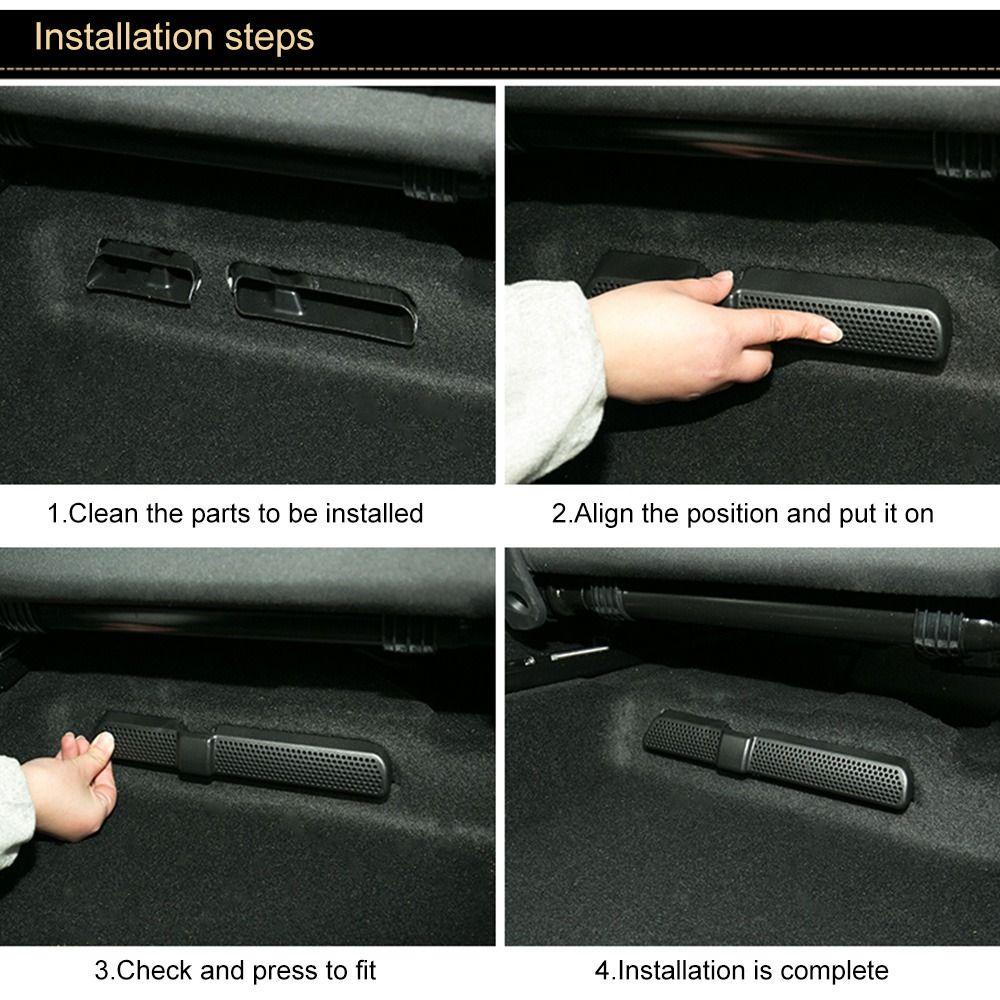 Installation steps

1.Clean the parts to be installed

2.Align the position and put it on

3.Check and press to fit

4.Installation is complete