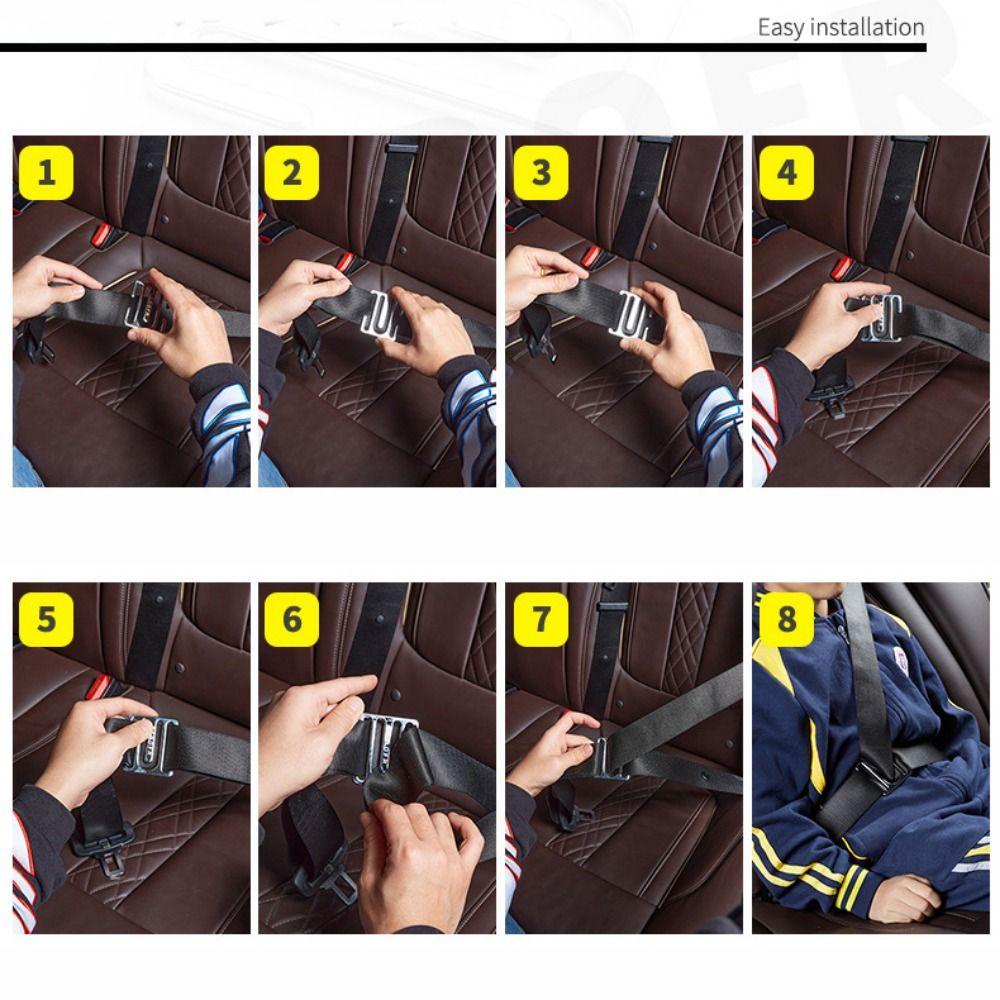 Easy installation

1

2

3

4

5

6

7

8