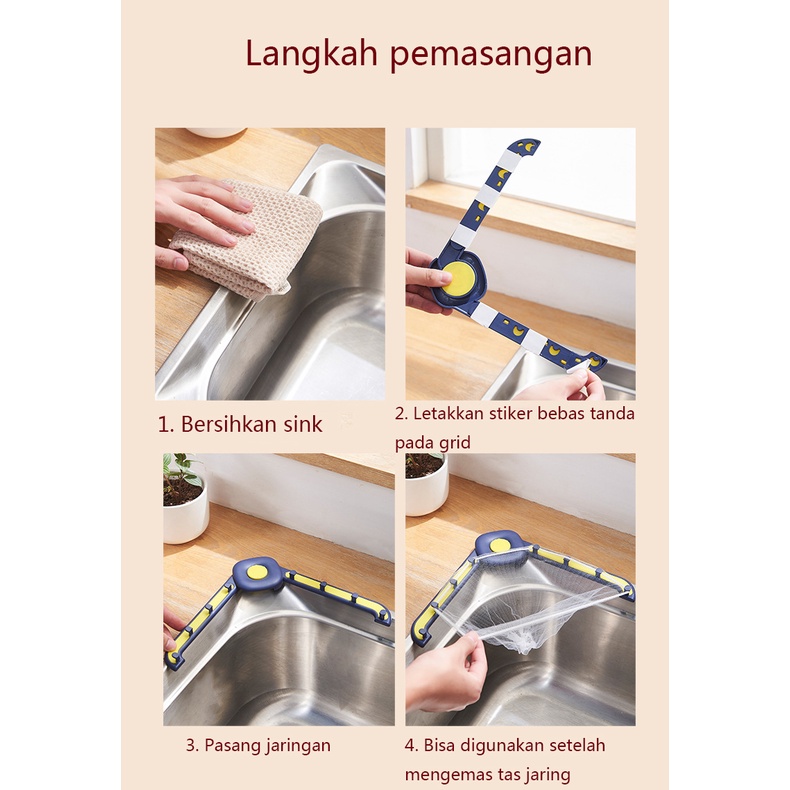 Langkah pemasangan

1. Bersihkan sink

2. Letakkan stiker bebas tanda pada grid

3. Pasang jaringan

4. Bisa digunakan setelah mengemas tas jaring