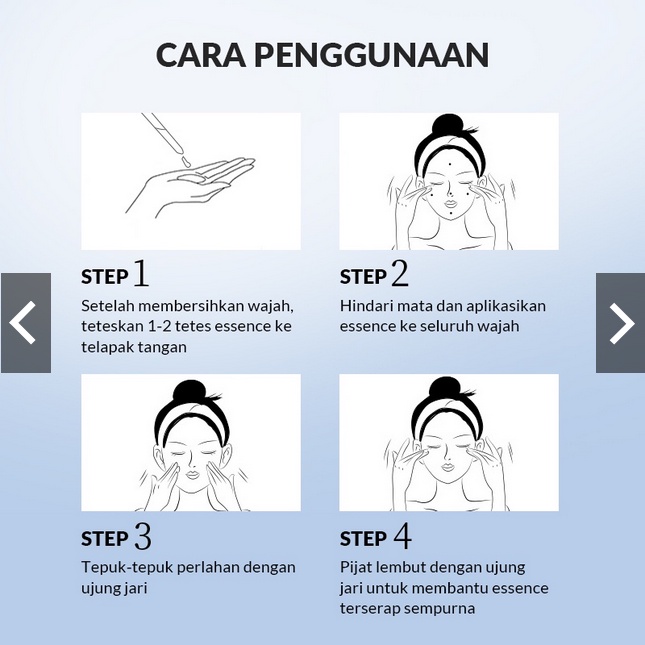 CARA PENGGUNAAN

STEP 1
Setelah membersihkan wajah, teteskan 1-2 tetes essence ke telapak tangan

STEP 2
Hindari mata dan aplikasikan essence ke seluruh wajah

STEP 3
Tepuk-tepuk perlahan dengan ujung jari

STEP 4
Pijat lembut dengan ujung jari untuk membantu essence terserap sempurna