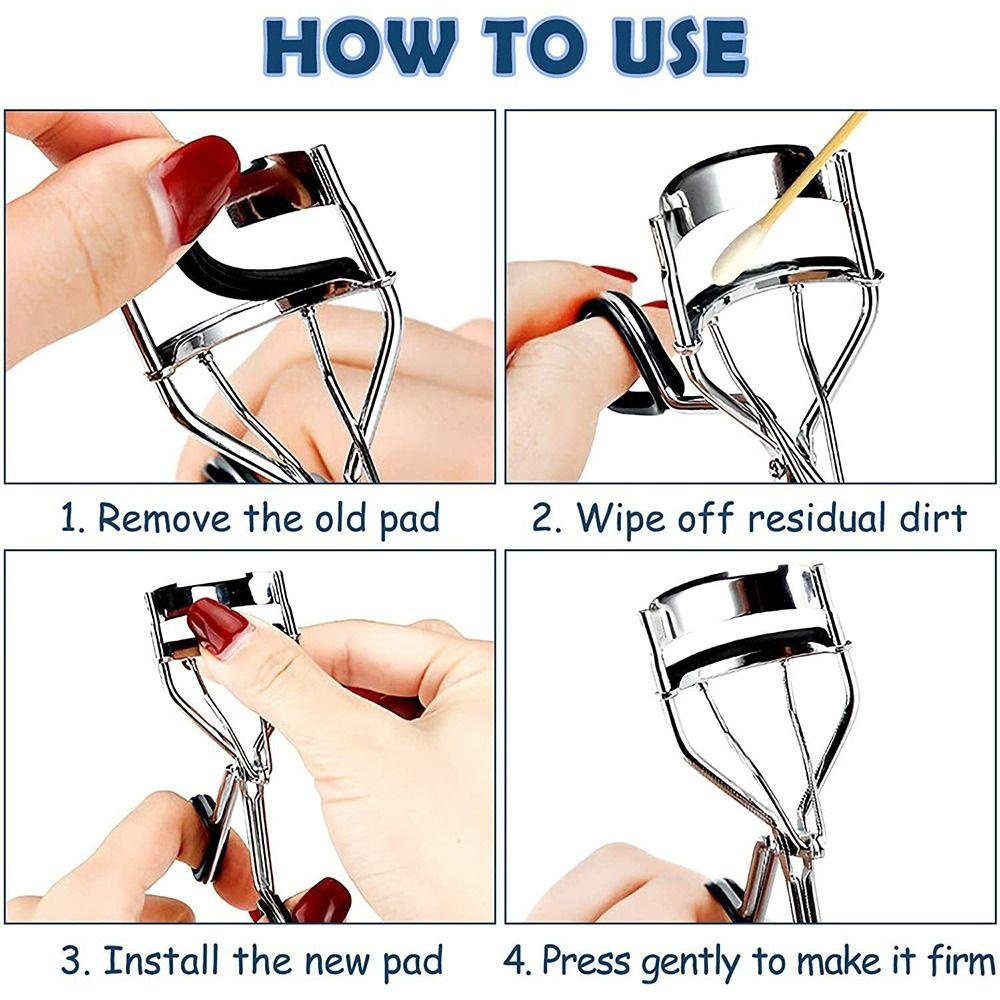 HOW TO USE

1. Remove the old pad

2. Wipe off residual dirt

3. Install the new pad

4. Press gently to make it firm