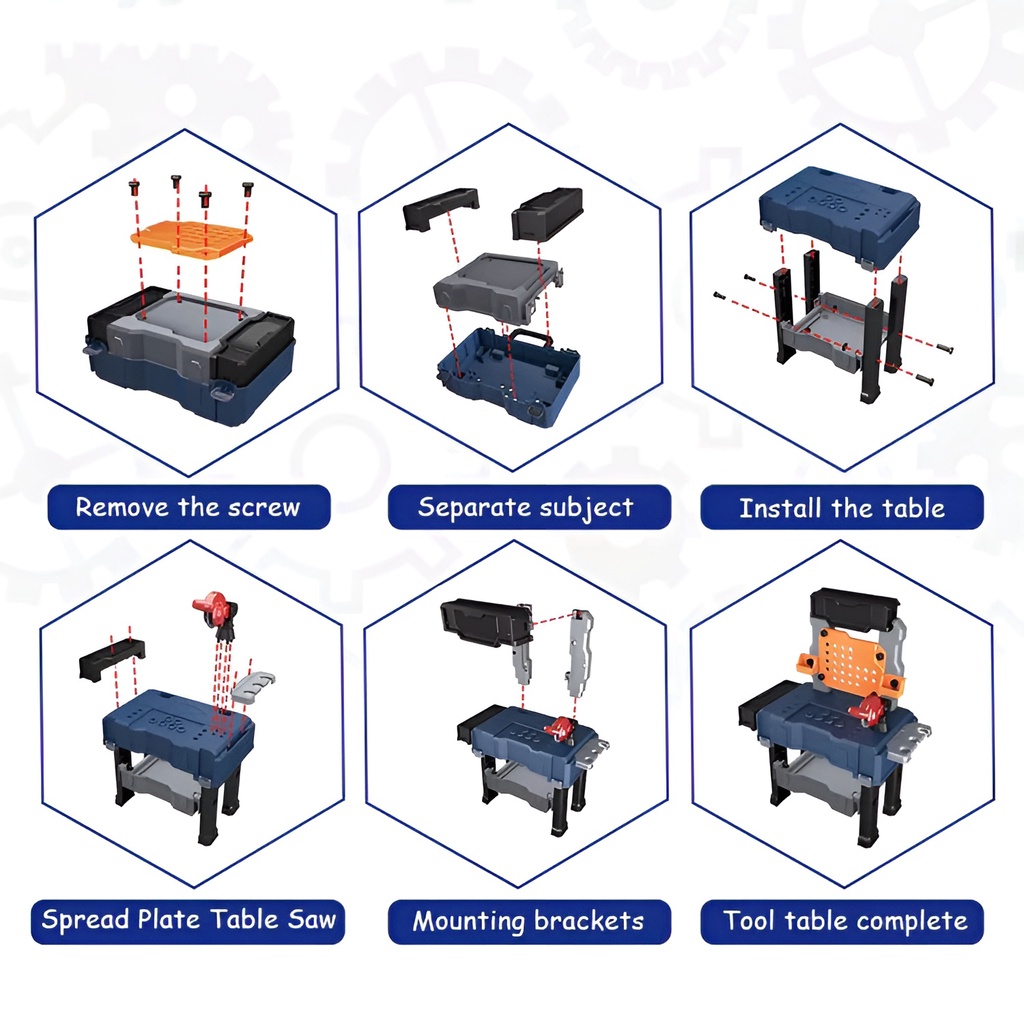 Remove the screw

Separate subject

Install the table

Spread Plate Table Saw

Mounting brackets

Tool table complete