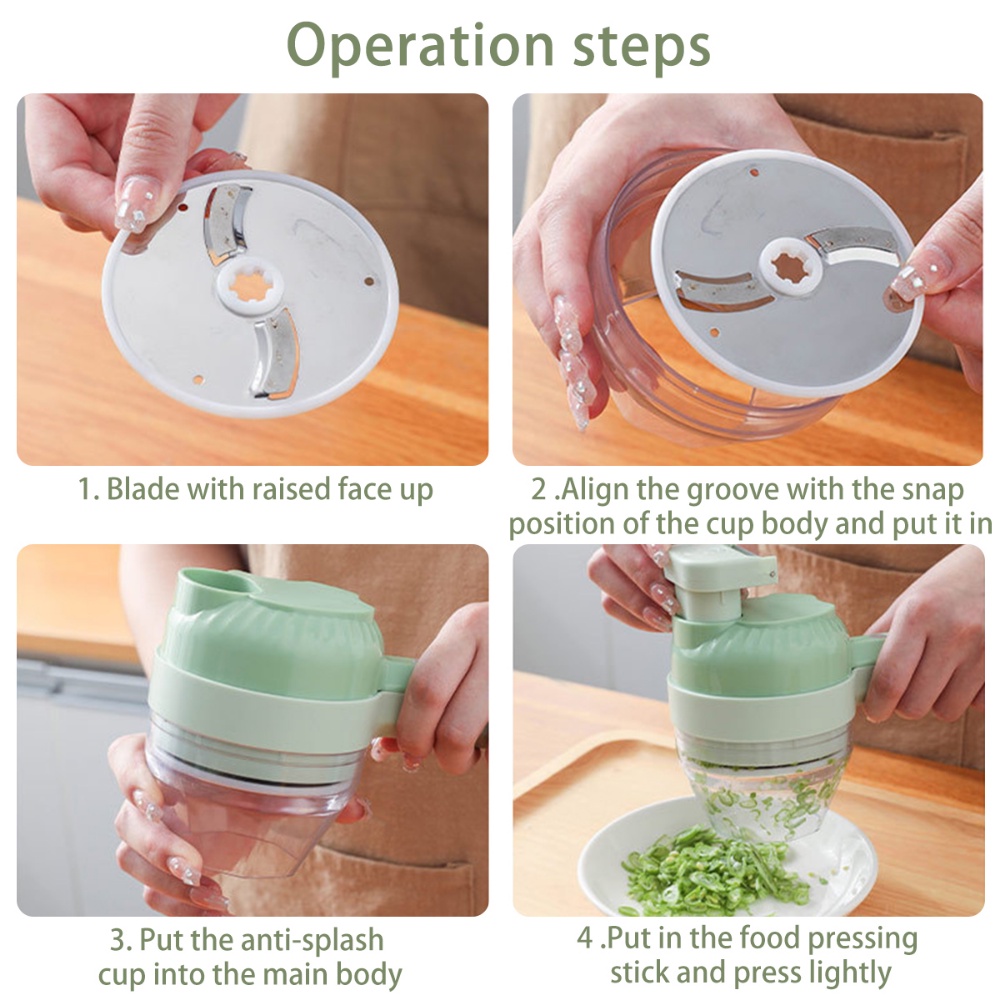 Operation steps

1. Blade with raised face up

2 .Align the groove with the snap position of the cup body and put it in

3. Put the anti-splash cup into the main body

4 .Put in the food pressing stick and press lightly