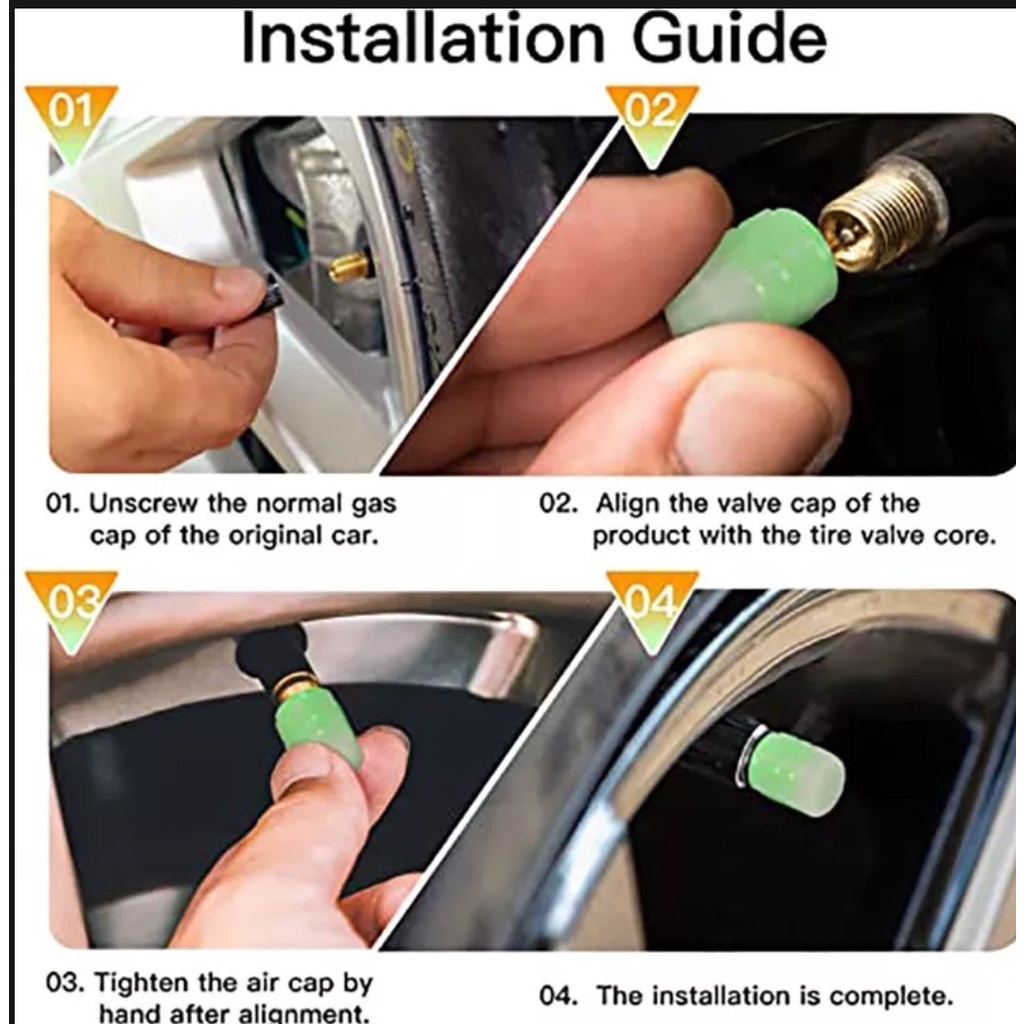 Installation Guide

01

02

01. Unscrew the normal gas cap of the original car.

02. Align the valve cap of the product with the tire valve core.

03

04

03. Tighten the air cap by hand after alignment.

04. The installation is complete.