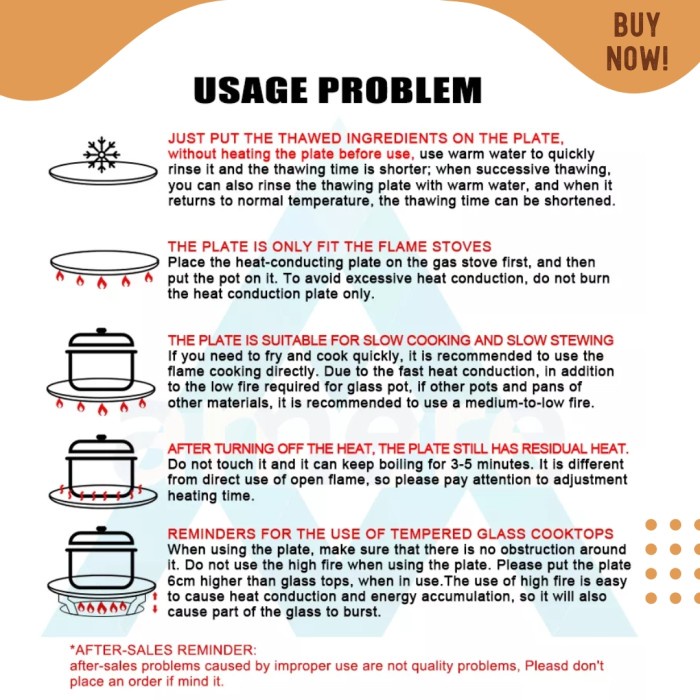 BUY NOW!

USAGE PROBLEM

JUST PUT THE THAWED INGREDIENTS ON THE PLATE, without heating the plate before use, use warm water to quickly rinse it and the thawing time is shorter; when successive thawing, you can also rinse the thawing plate with warm water, and when it returns to normal temperature, the thawing time can be shortened.

THE PLATE IS ONLY FIT THE FLAME STOVES
Place the heat-conducting plate on the gas stove first, and then put the pot on it. To avoid excessive heat conduction, do not burn the heat conduction plate only.

THE PLATE IS SUITABLE FOR SLOW COOKING AND SLOW STEWING
If you need to fry and cook quickly, it is recommended to use the flame cooking directly. Due to the fast heat conduction, in addition to the low fire required for glass pot, if other pots and pans of other materials, it is recommended to use a medium-to-low fire.

AFTER TURNING OFF THE HEAT, THE PLATE STILL HAS RESIDUAL HEAT.
Do not touch it and it can keep boiling for 3-5 minutes. It is different from direct use of open flame, so please pay attention to adjustment heating time.

REMINDERS FOR THE USE OF TEMPERED GLASS COOKTOPS
When using the plate, make sure that there is no obstruction around it. Do not use the high fire when using the plate. Please put the plate 6cm higher than glass tops, when in use.The use of high fire is easy to cause heat conduction and energy accumulation, so it will also cause part of the glass to burst.

*AFTER-SALES REMINDER:
after-sales problems caused by improper use are not quality problems, Pleasd don't place an order if mind it.