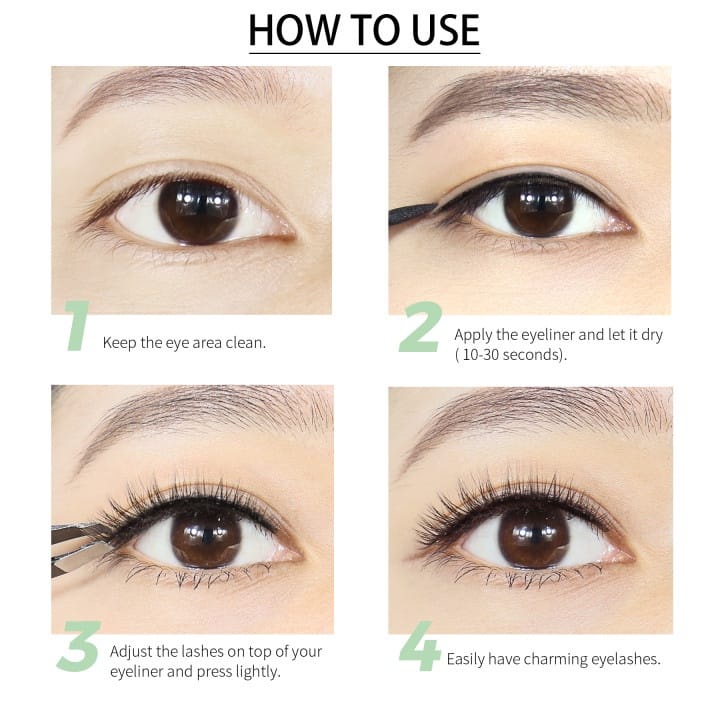 HOW TO USE

1 Keep the eye area clean.

2 Apply the eyeliner and let it dry ( 10-30 seconds).

3 Adjust the lashes on top of your eyeliner and press lightly.

4 Easily have charming eyelashes.