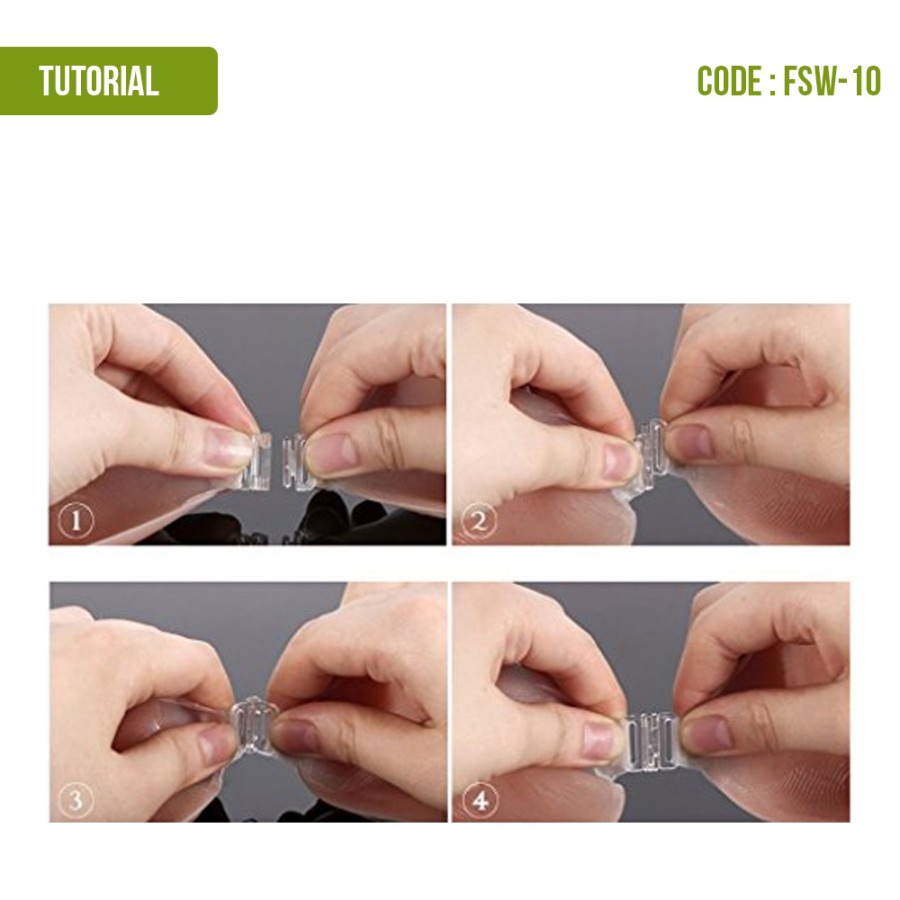 TUTORIAL

CODE : FSW-10

1

2

3

4