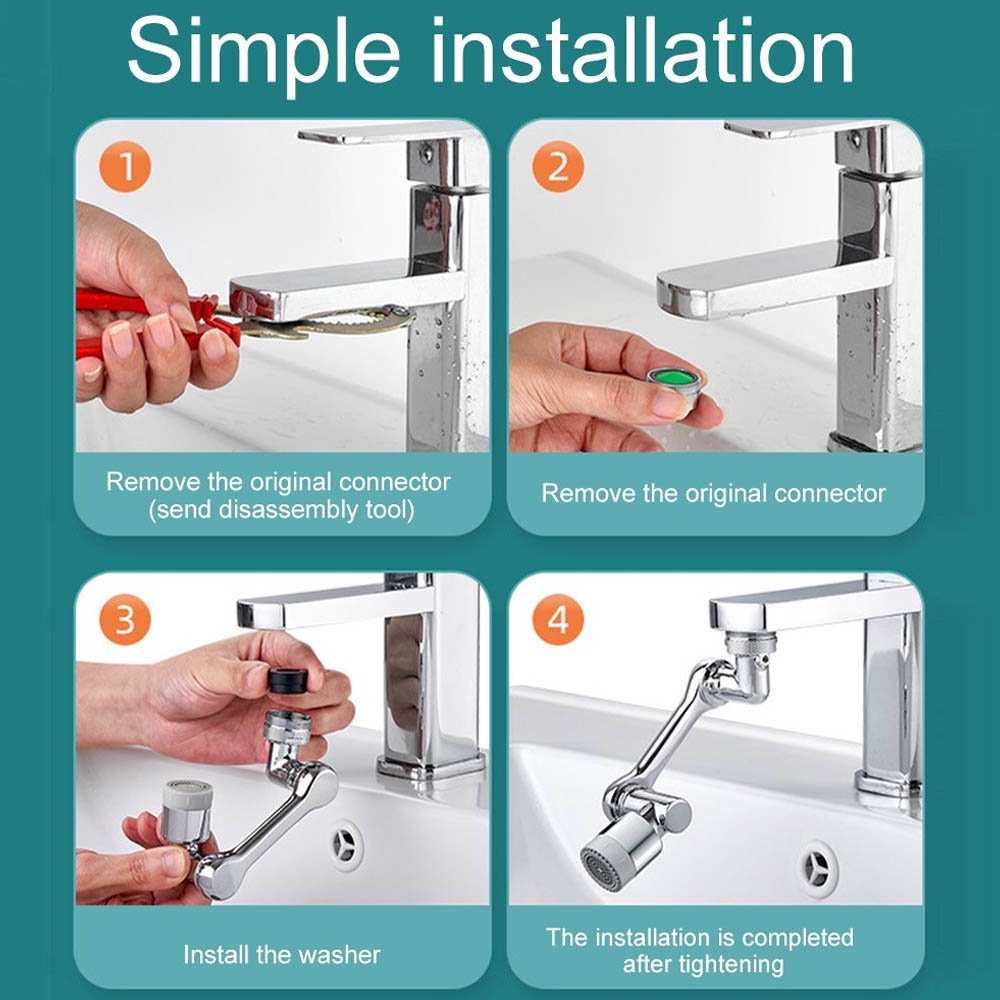 Simple installation

1

Remove the original connector (send disassembly tool)

2

Remove the original connector

3

Install the washer

4

The installation is completed after tightening