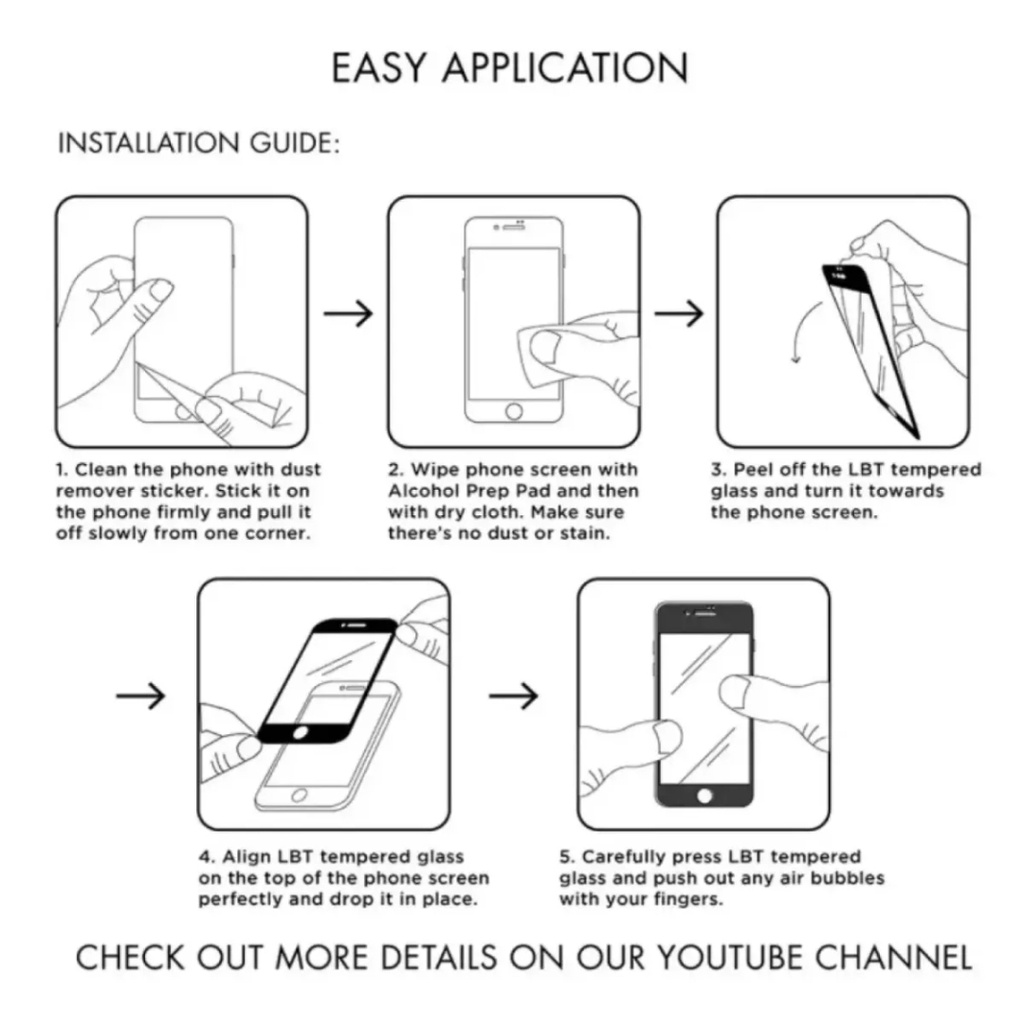 EASY APPLICATION

INSTALLATION GUIDE:

1. Clean the phone with dust remover sticker. Stick it on the phone firmly and pull it off slowly from one corner.

2. Wipe phone screen with Alcohol Prep Pad and then with dry cloth. Make sure there's no dust or stain.

3. Peel off the LBT tempered glass and turn it towards the phone screen.

4. Align LBT tempered glass on the top of the phone screen perfectly and drop it in place.

5. Carefully press LBT tempered glass and push out any air bubbles with your fingers.

CHECK OUT MORE DETAILS ON OUR YOUTUBE CHANNEL