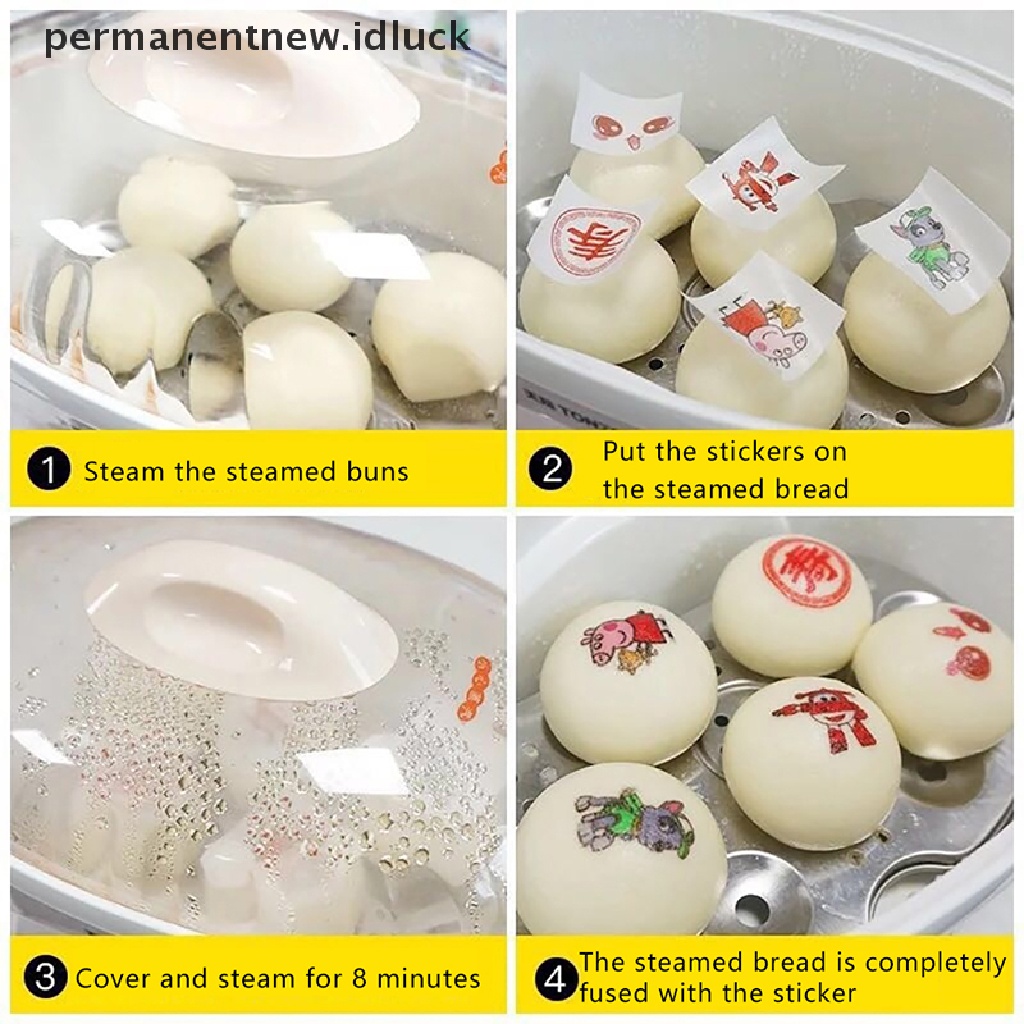 permanentnew.idluck

1 Steam the steamed buns

2 Put the stickers on the steamed bread

3 Cover and steam for 8 minutes

4 The steamed bread is completely fused with the sticker