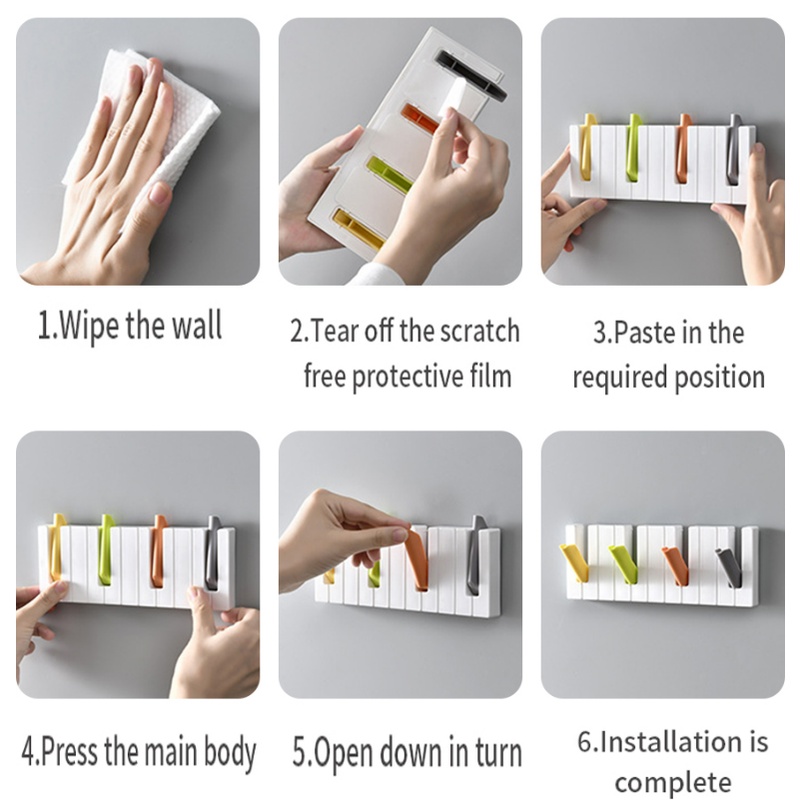 1.Wipe the wall

2.Tear off the scratch free protective film

3.Paste in the required position

4.Press the main body

5.Open down in turn

6.Installation is complete