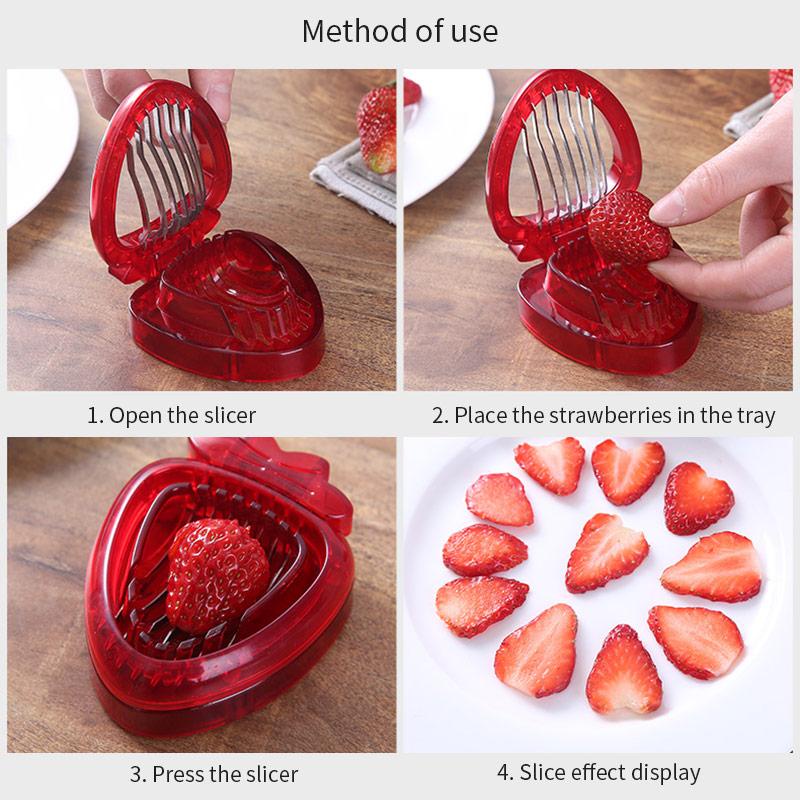 Method of use

1. Open the slicer

2. Place the strawberries in the tray

3. Press the slicer

4. Slice effect display