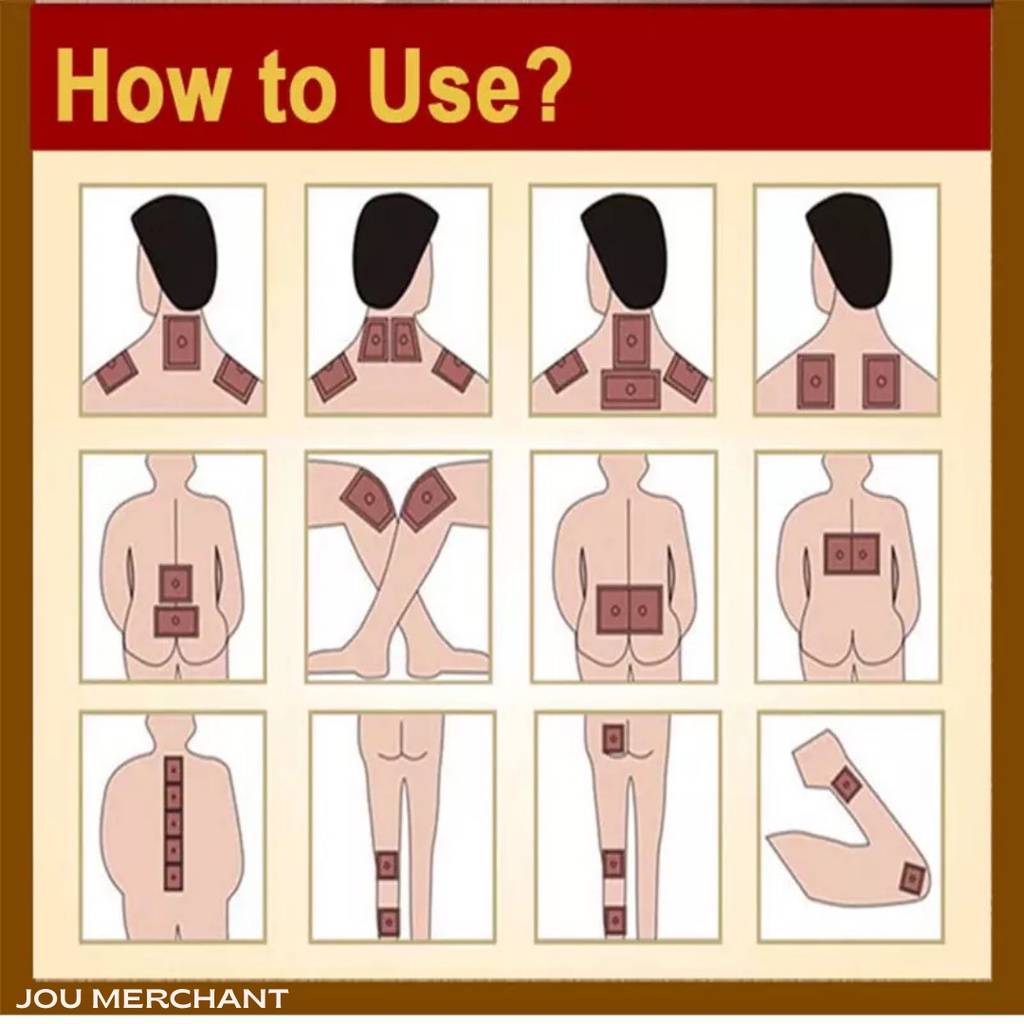 How to Use?

JOU MERCHANT