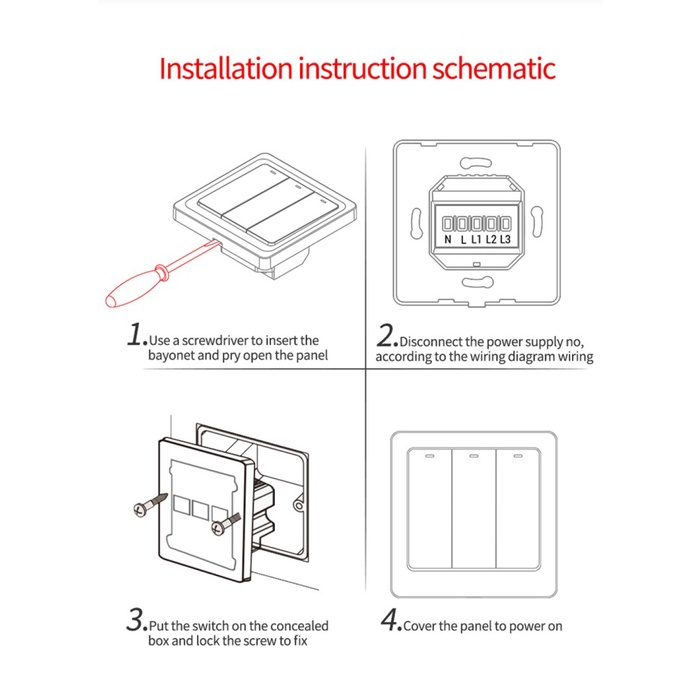 Installation instruction schematic

N L L1 L2 L3

1. Use a screwdriver to insert the bayonet and pry open the panel

2. Disconnect the power supply no, according to the wiring diagram wiring

3. Put the switch on the concealed box and lock the screw to fix

4. Cover the panel to power on