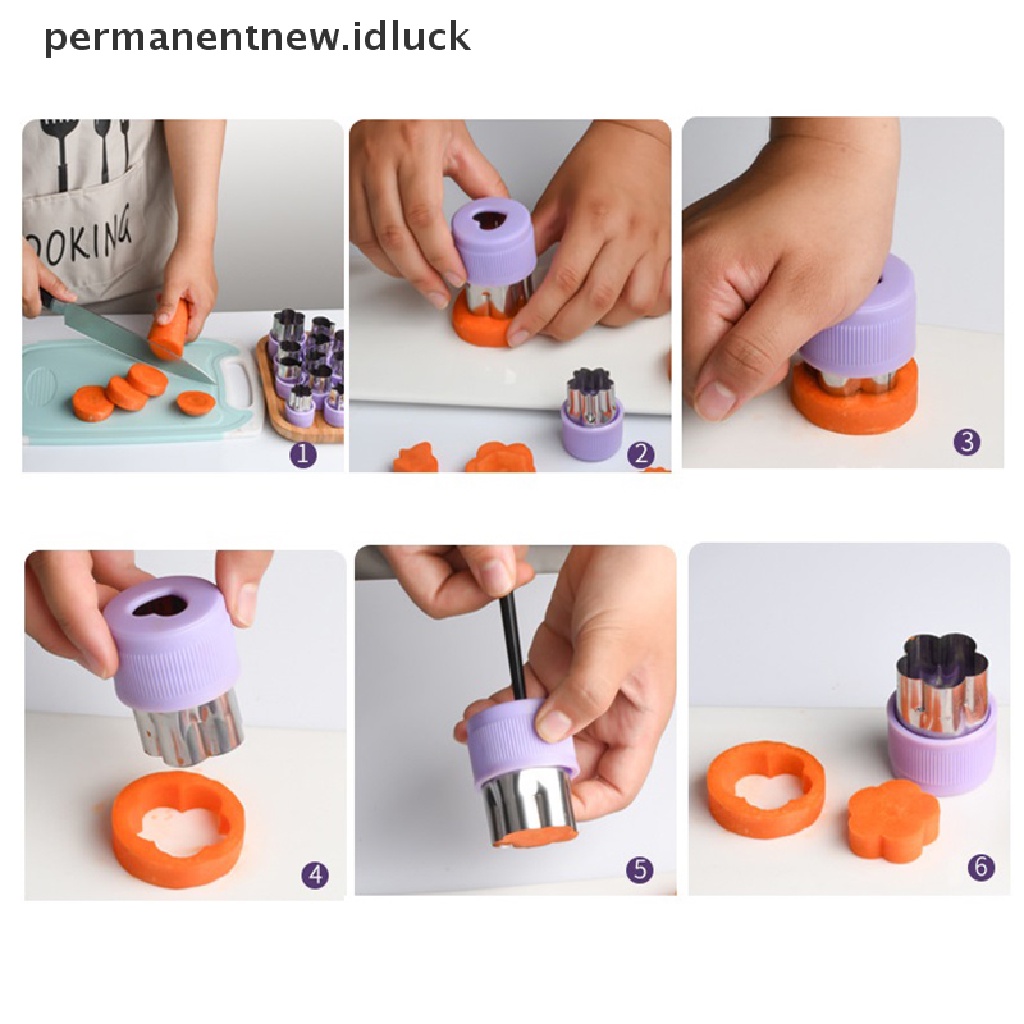 permanentnew.idluck

OOKING

1

2

3

4

5

6