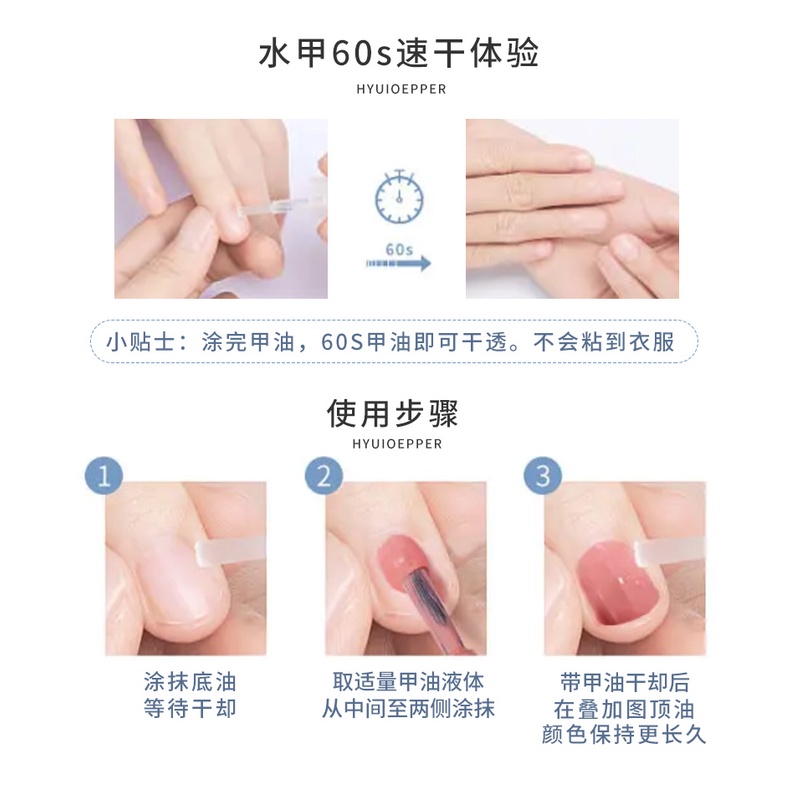 水甲60s速干体验

HYUIOEPPER

60s

小贴士：涂完甲油，60S甲油即可干透。不会粘到衣服

使用步骤

HYUIOEPPER

1

涂抹底油
等待干却

2

取适量甲油液体
从中间至两侧涂抹

3

带甲油干却后
在叠加图顶油
颜色保持更长久