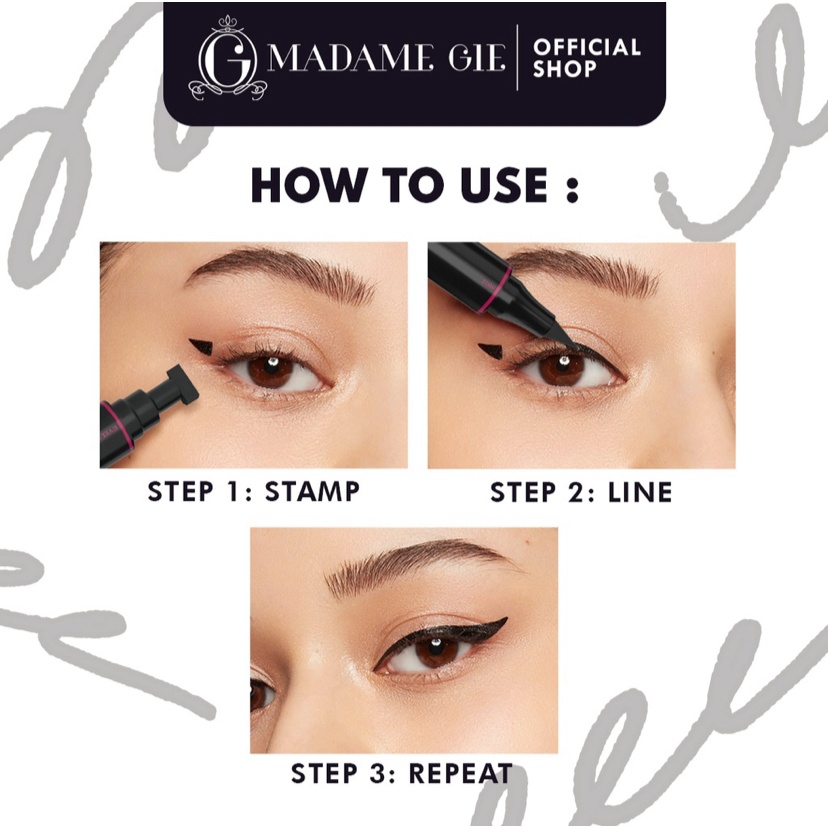 G MADAME GIE | OFFICIAL SHOP

HOW TO USE :

STEP 1: STAMP

STEP 2: LINE

STEP 3: REPEAT