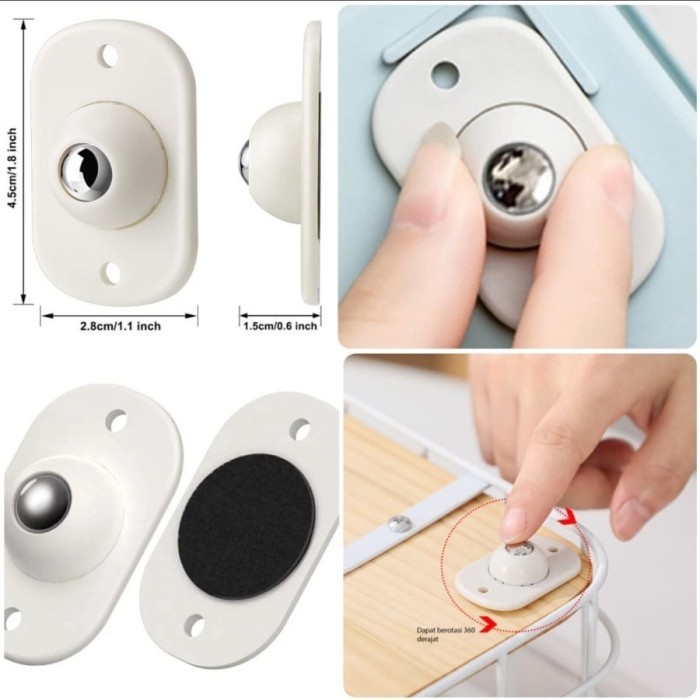 4.5cm/1.8 inch

2.8cm/1.1 inch

1.5cm/0.6 inch

Dapat berotasi 360 derajat