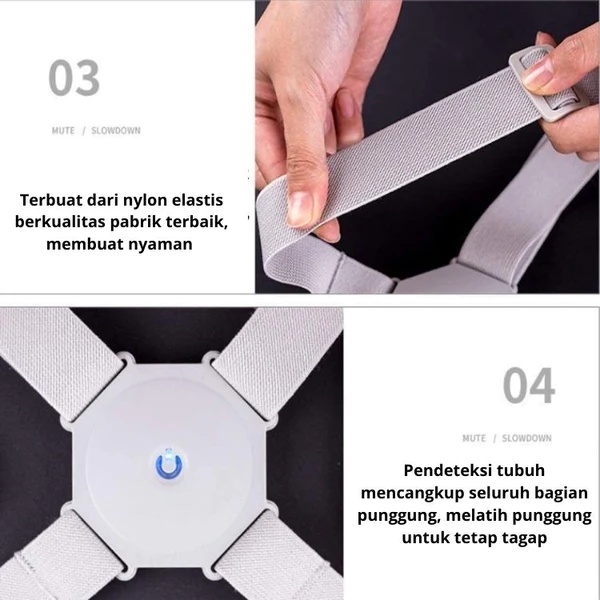 03

MUTE / SLOWDOWN

Terbuat dari nylon elastis berkualitas pabrik terbaik, membuat nyaman

04

MUTE / SLOWDOWN

Pendeteksi tubuh mencangkup seluruh bagian punggung, melatih punggung untuk tetap tagap