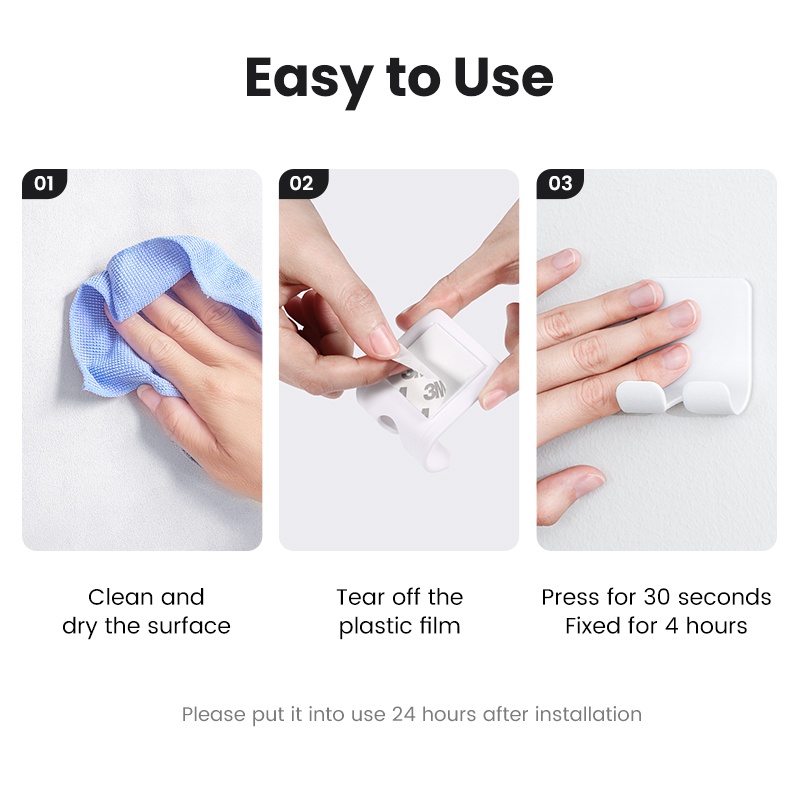 Easy to Use

01

02

3M

03

Clean and dry the surface

Tear off the plastic film

Press for 30 seconds Fixed for 4 hours

Please put it into use 24 hours after installation