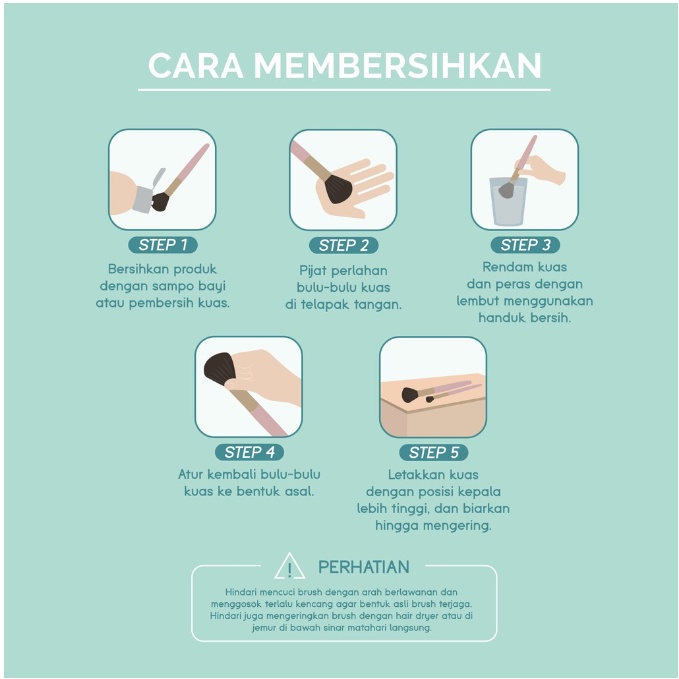 CARA MEMBERSIHKAN

STEP 1
Bersihkan produk dengan sampo bayi atau pembersih kuas.

STEP 2
Pijat perlahan bulu-bulu kuas di telapak tangan.

STEP 3
Rendam kuas dan peras dengan lembut menggunakan handuk bersih.

STEP 4
Atur kembali bulu-bulu kuas ke bentuk asal.

STEP 5
Letakkan kuas dengan posisi kepala lebih tinggi, dan biarkan hingga mengering.

!
PERHATIAN
Hindari mencuci brush dengan arah berlawanan dan menggosok terlalu kencang agar bentuk asli brush terjaga. Hindari juga mengeringkan brush dengan hair dryer atau di jemur di bawah sinar matahari langsung.